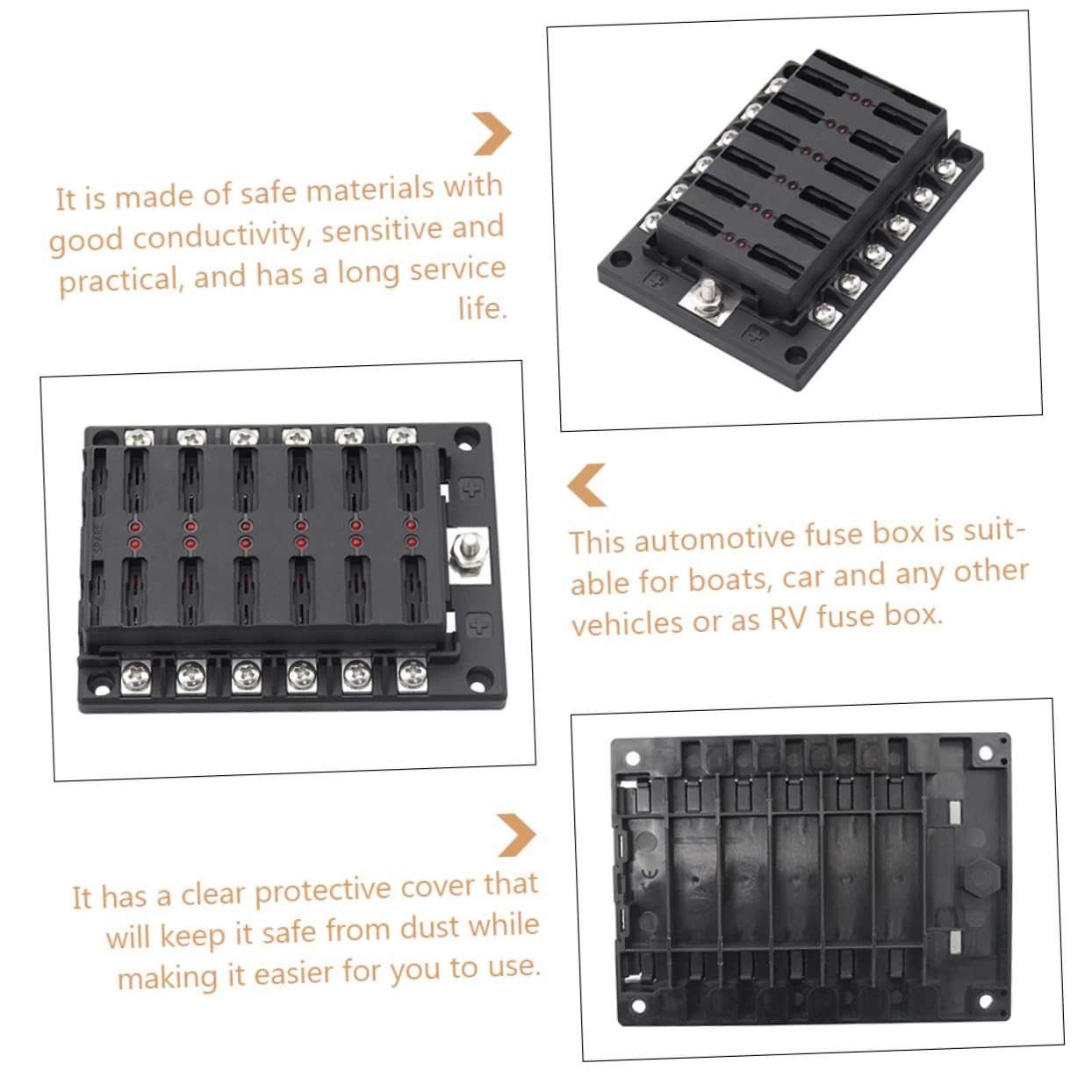 It is made of safe materials with good conductivity, sensitive and practical, and has a long service life.

SPARE

This automotive fuse box is suitable for boats, car and any other vehicles or as RV fuse box.

It has a clear protective cover that will keep it safe from dust while making it easier for you to use.