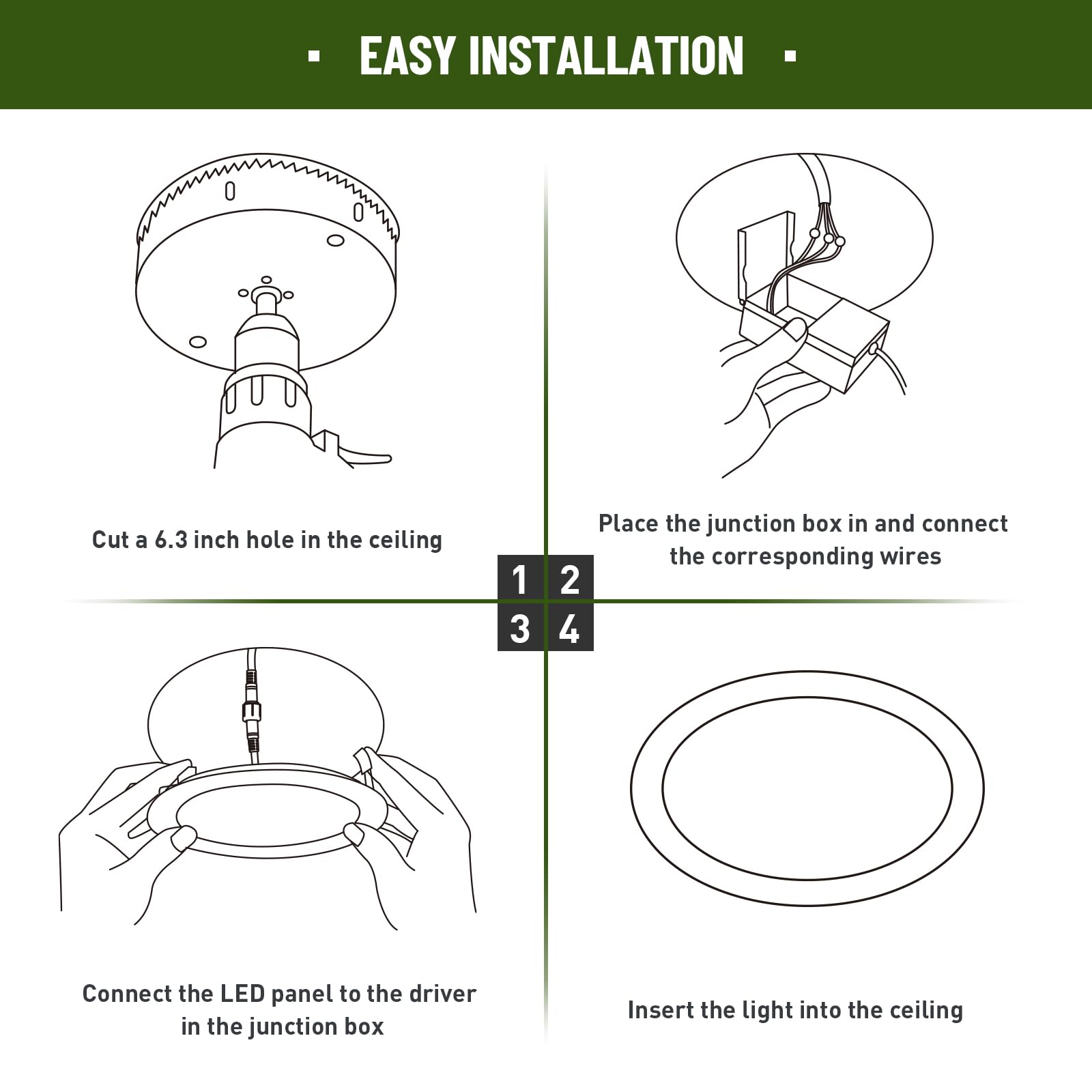 · EASY INSTALLATION ·

Cut a 6.3 inch hole in the ceiling

Place the junction box in and connect the corresponding wires

1 2
3 4

Connect the LED panel to the driver in the junction box

Insert the light into the ceiling