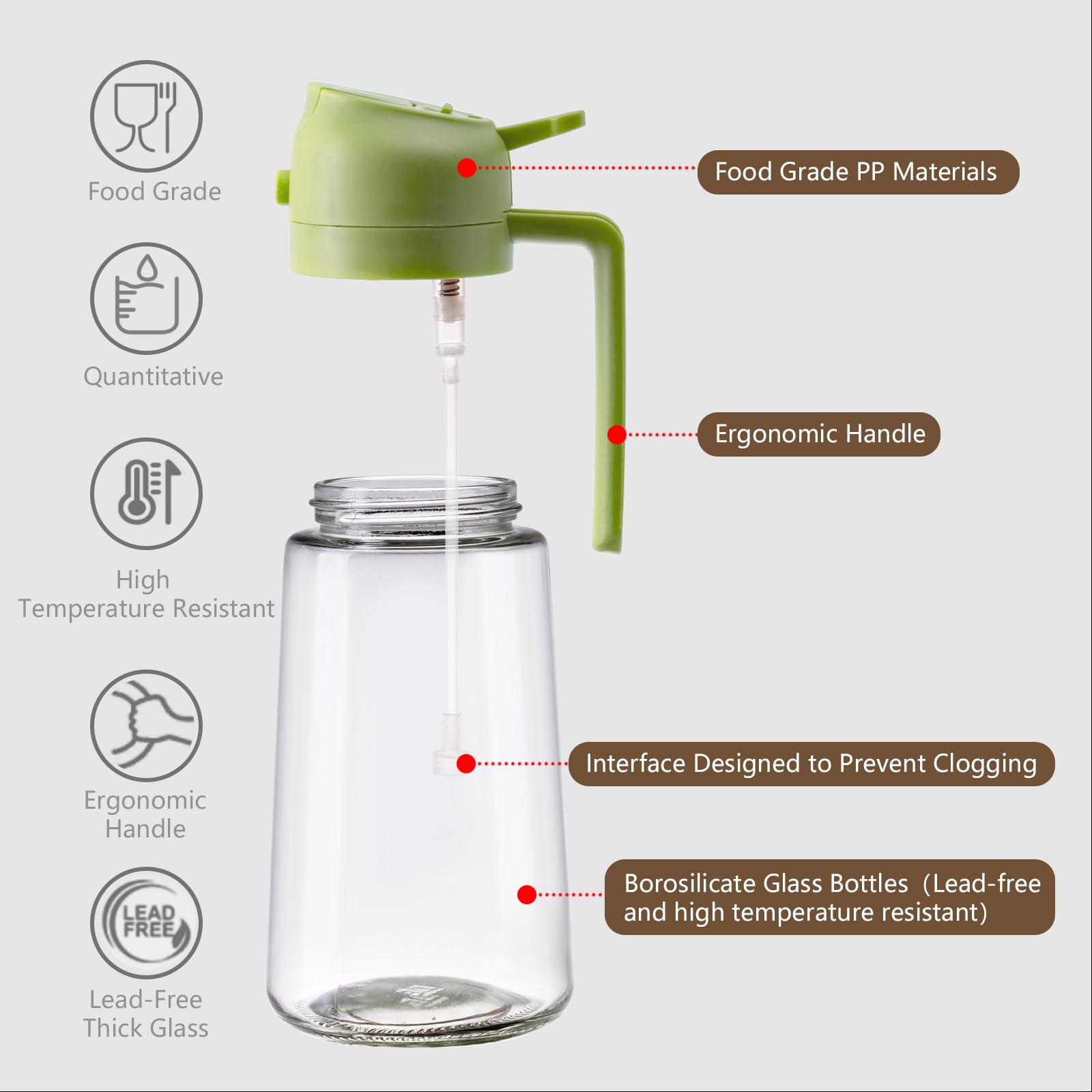 Food Grade

Quantitative

High Temperature Resistant

Ergonomic Handle

LEAD FREE

Lead-Free Thick Glass

Food Grade PP Materials

Ergonomic Handle

Interface Designed to Prevent Clogging

Borosilicate Glass Bottles（Lead-free and high temperature resistant）