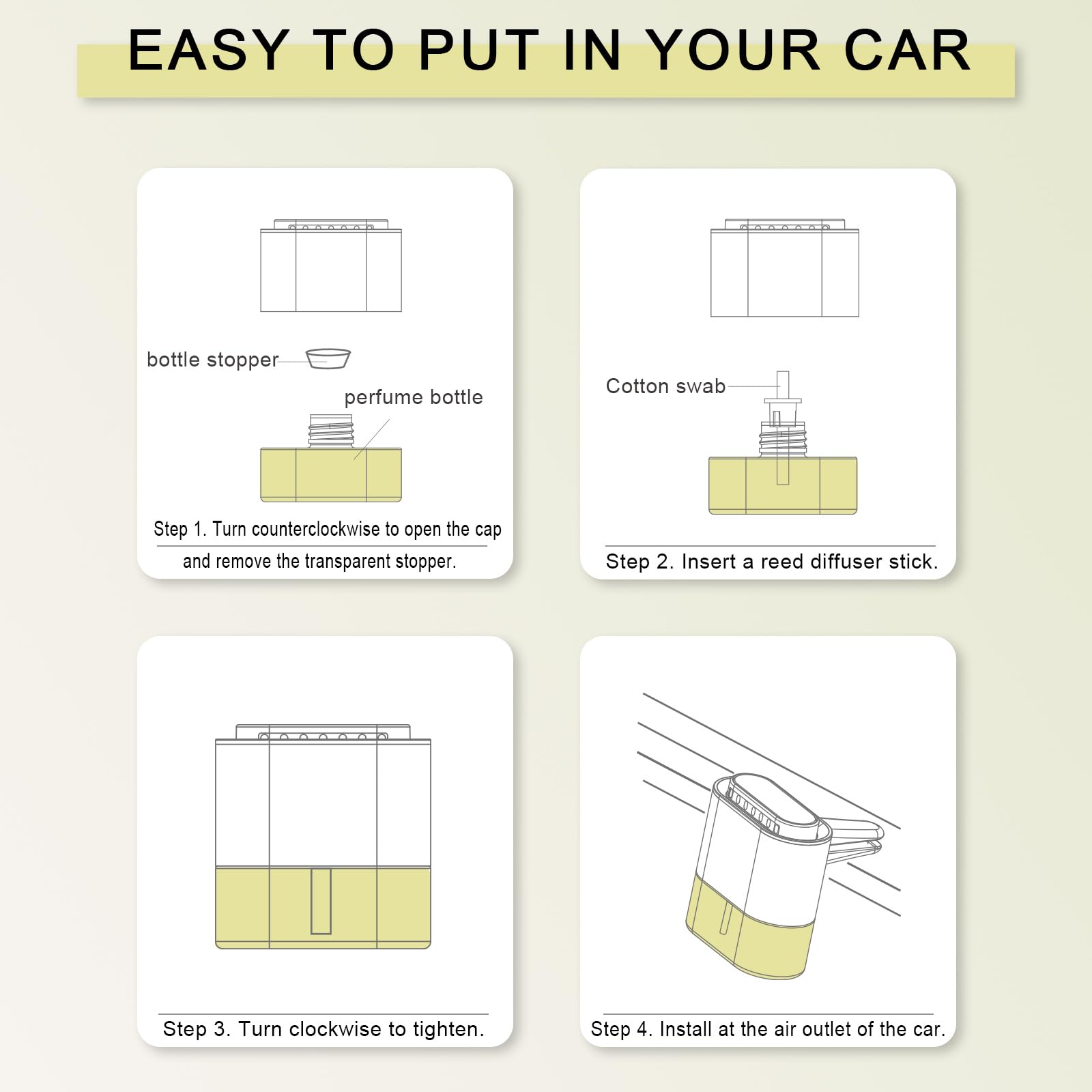 EASY TO PUT IN YOUR CAR

bottle stopper

perfume bottle

Step 1. Turn counterclockwise to open the cap and remove the transparent stopper.

Cotton swab

Step 2. Insert a reed diffuser stick.

Step 3. Turn clockwise to tighten.

Step 4. Install at the air outlet of the car.