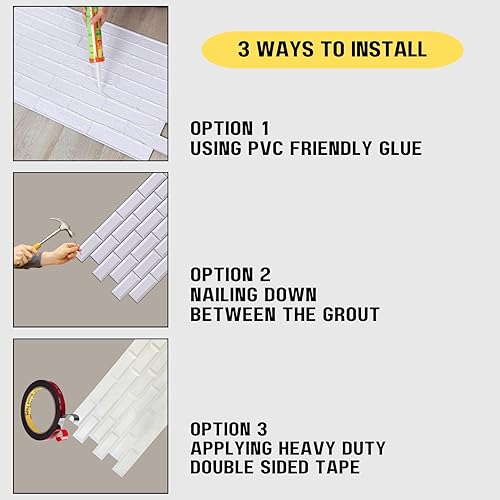 3 WAYS TO INSTALL

OPTION 1
USING PVC FRIENDLY GLUE

OPTION 2
NAILING DOWN
BETWEEN THE GROUT

OPTION 3
APPLYING HEAVY DUTY
DOUBLE SIDED TAPE