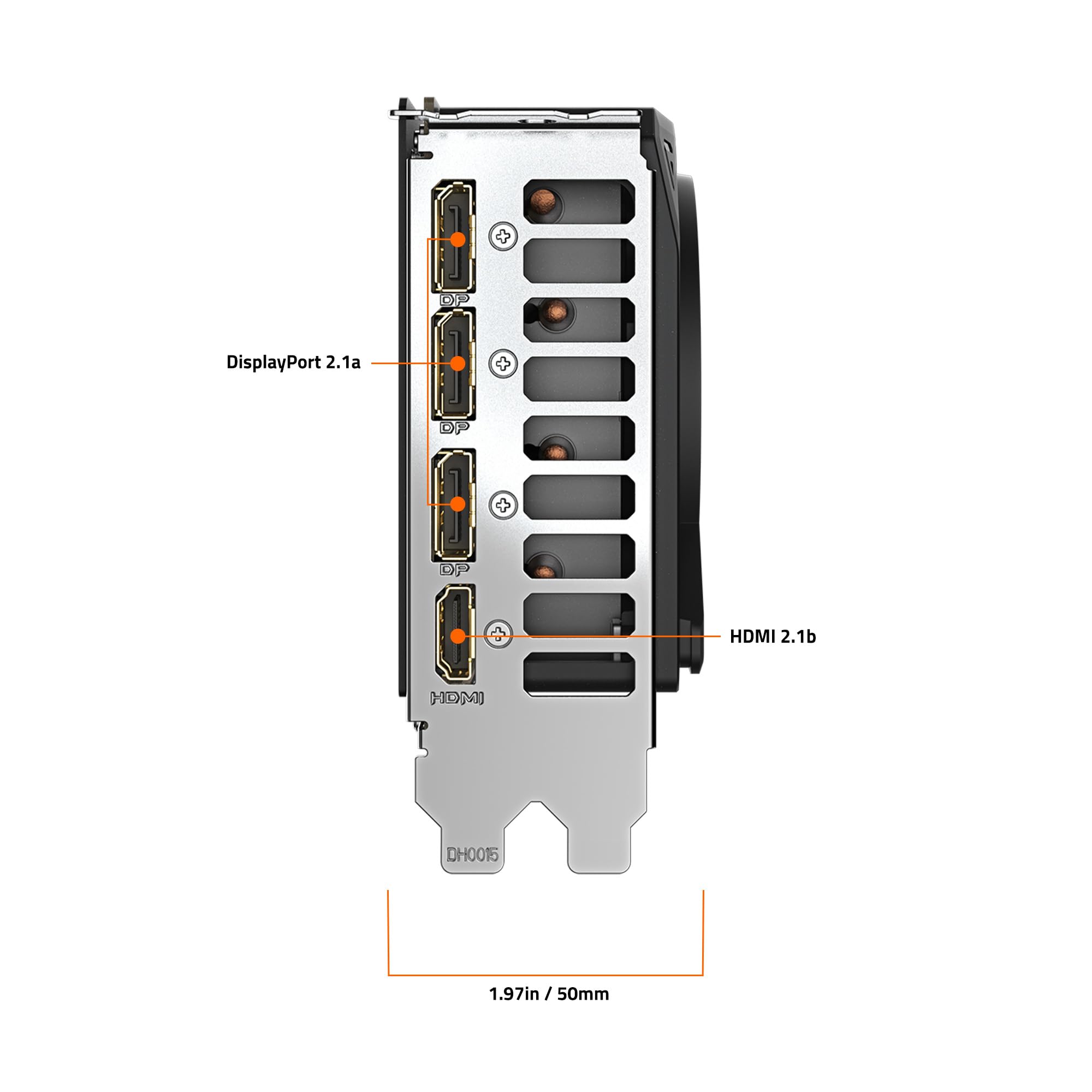 DP

DisplayPort 2.1a

DP

DP

HDMI 2.1b

HDMI

DH0015

1.97in / 50mm