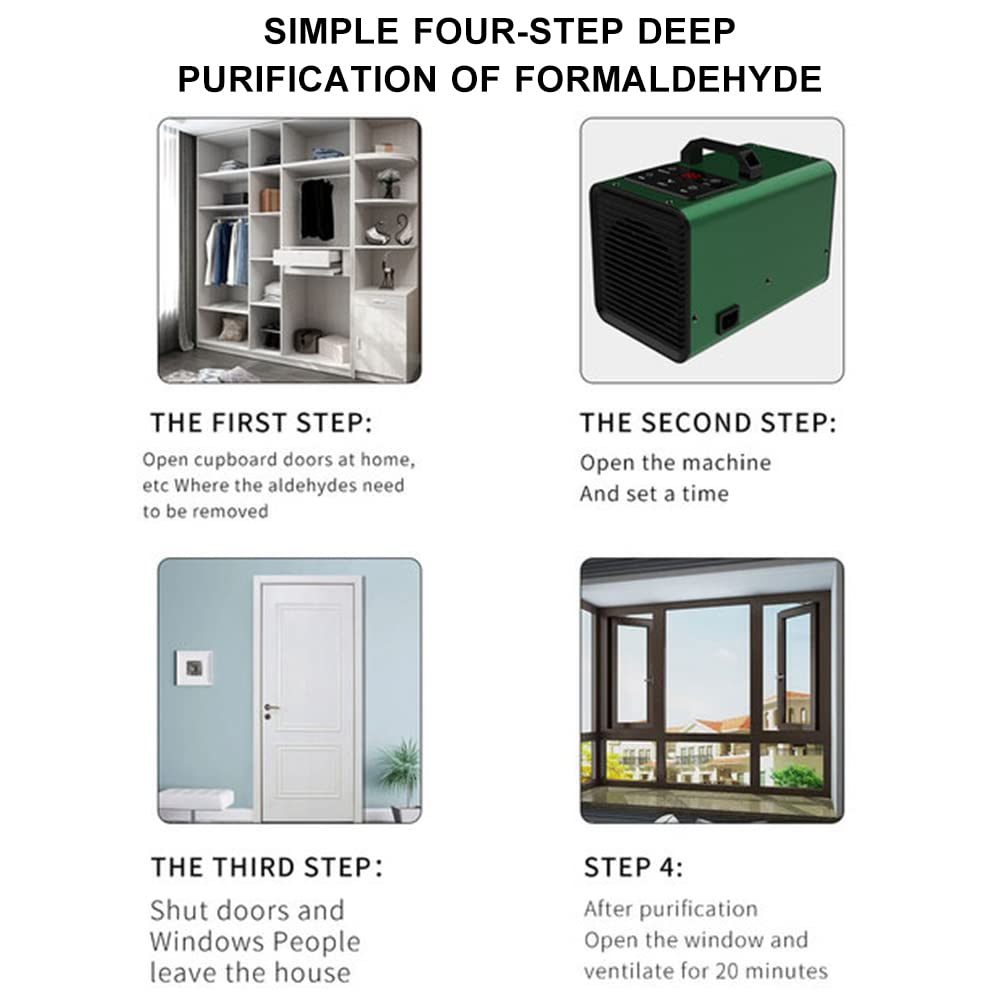 SIMPLE FOUR-STEP DEEP PURIFICATION OF FORMALDEHYDE

THE FIRST STEP:
Open cupboard doors at home, etc Where the aldehydes need to be removed

THE SECOND STEP:
Open the machine
And set a time

THE THIRD STEP:
Shut doors and Windows People leave the house

STEP 4:
After purification
Open the window and ventilate for 20 minutes