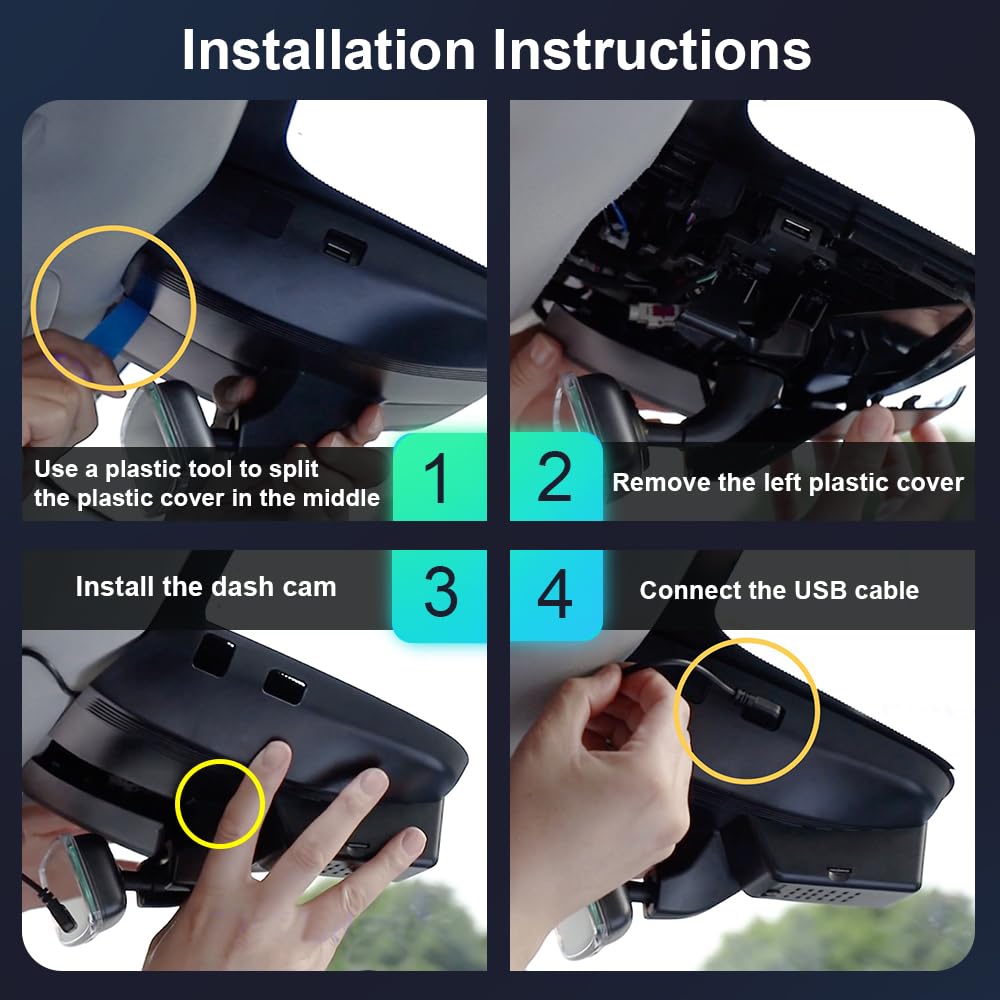 Installation Instructions

Use a plastic tool to split the plastic cover in the middle

1

2

Remove the left plastic cover

Install the dash cam

3

4

Connect the USB cable