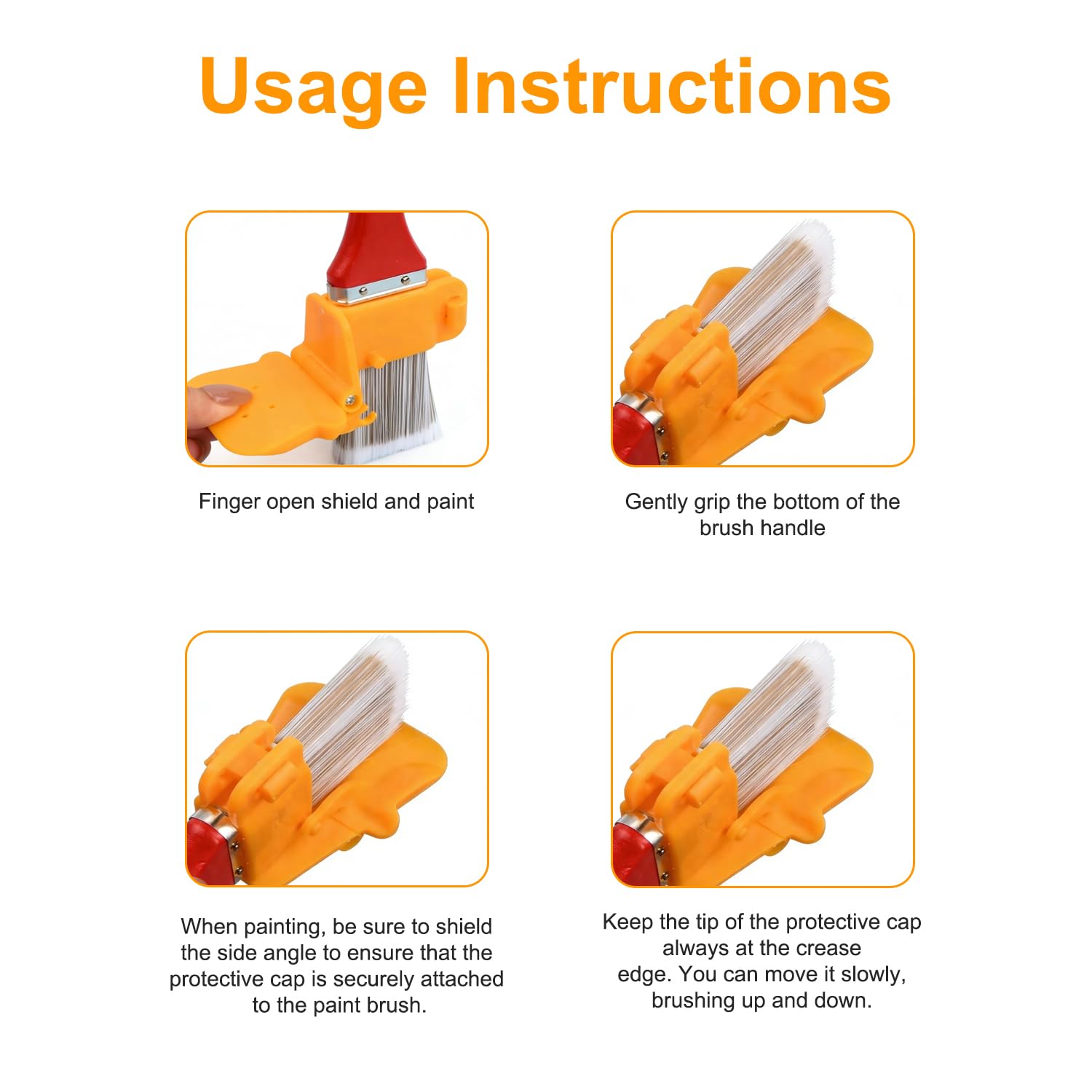 Usage Instructions

Finger open shield and paint

Gently grip the bottom of the brush handle

When painting, be sure to shield the side angle to ensure that the protective cap is securely attached to the paint brush.

Keep the tip of the protective cap always at the crease edge. You can move it slowly, brushing up and down.