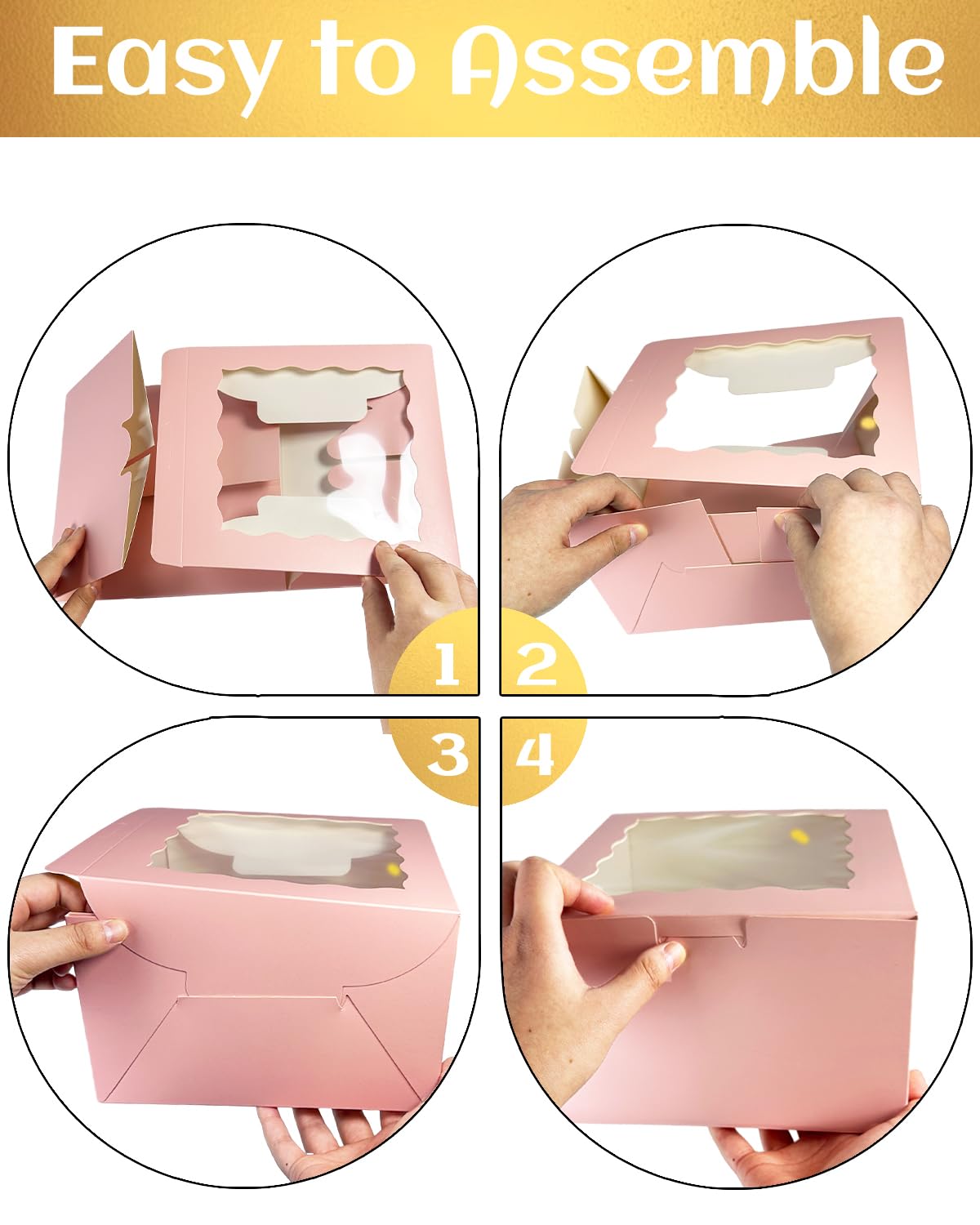 Easy to Assemble

1

2

3

4