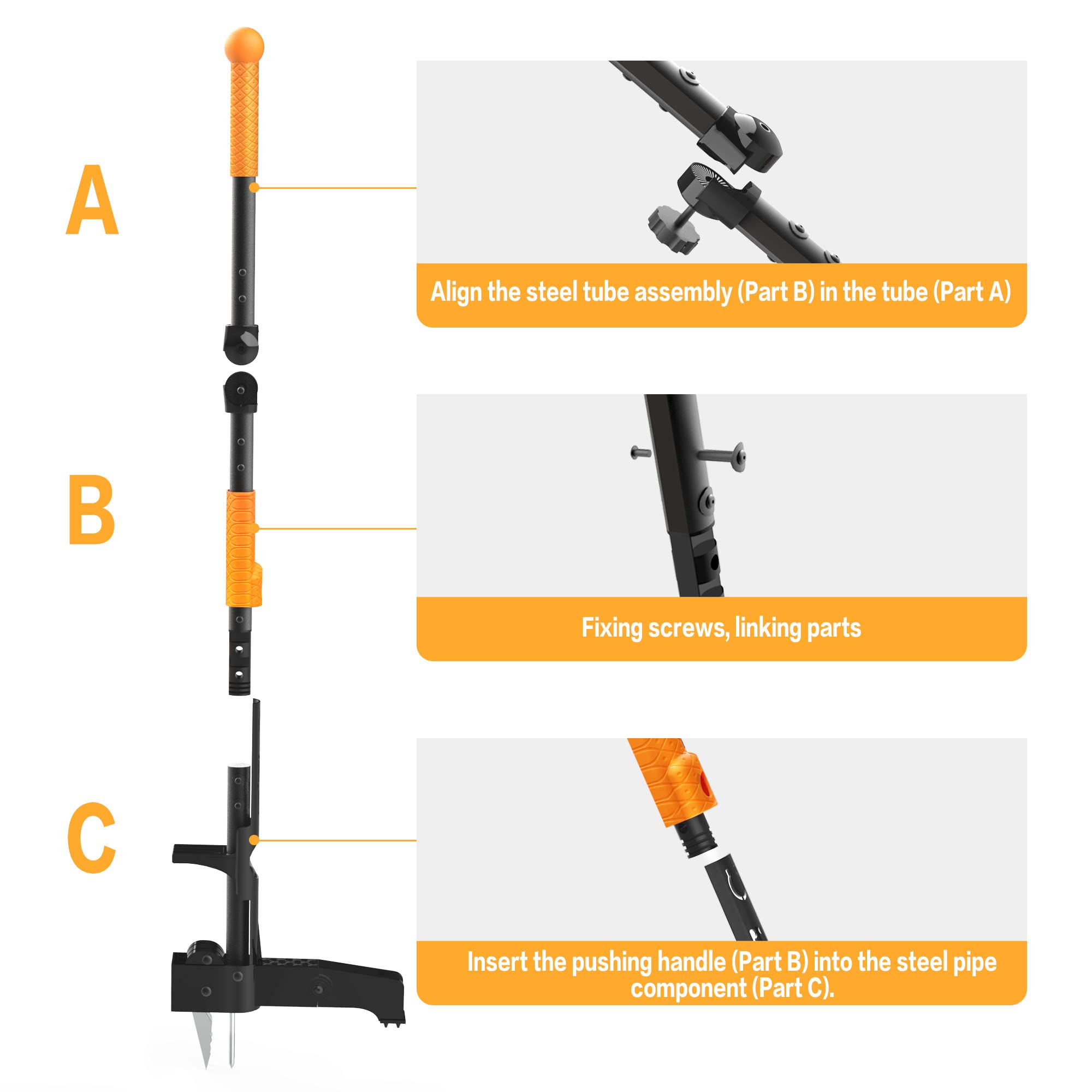 A

Align the steel tube assembly (Part B) in the tube (Part A)

B

Fixing screws, linking parts

C

Insert the pushing handle (Part B) into the steel pipe component (Part C).