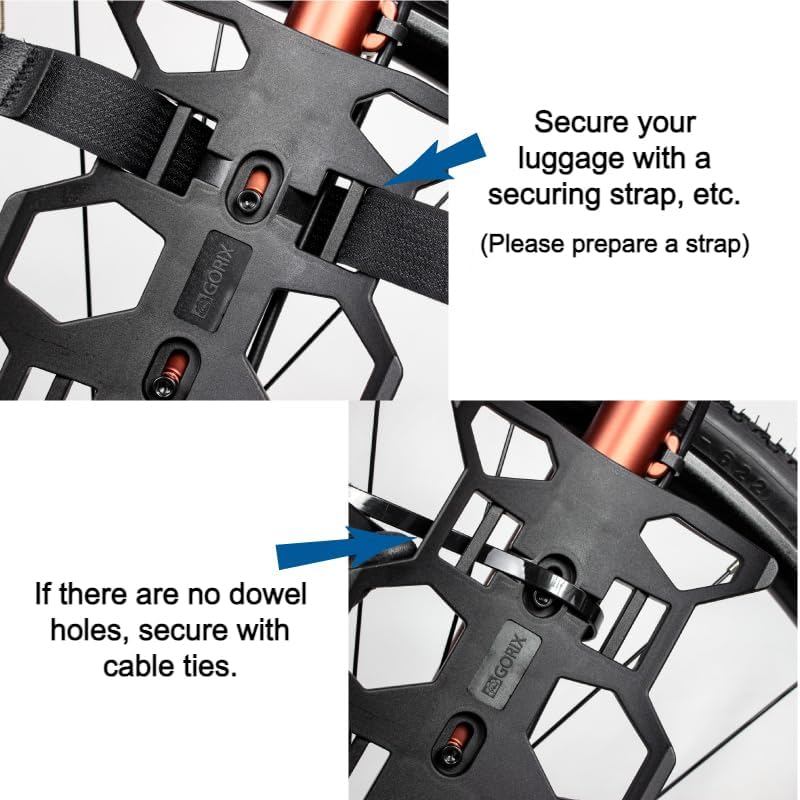 GORIX

Secure your luggage with a securing strap, etc.

(Please prepare a strap)

622

If there are no dowel holes, secure with cable ties.

GORIX