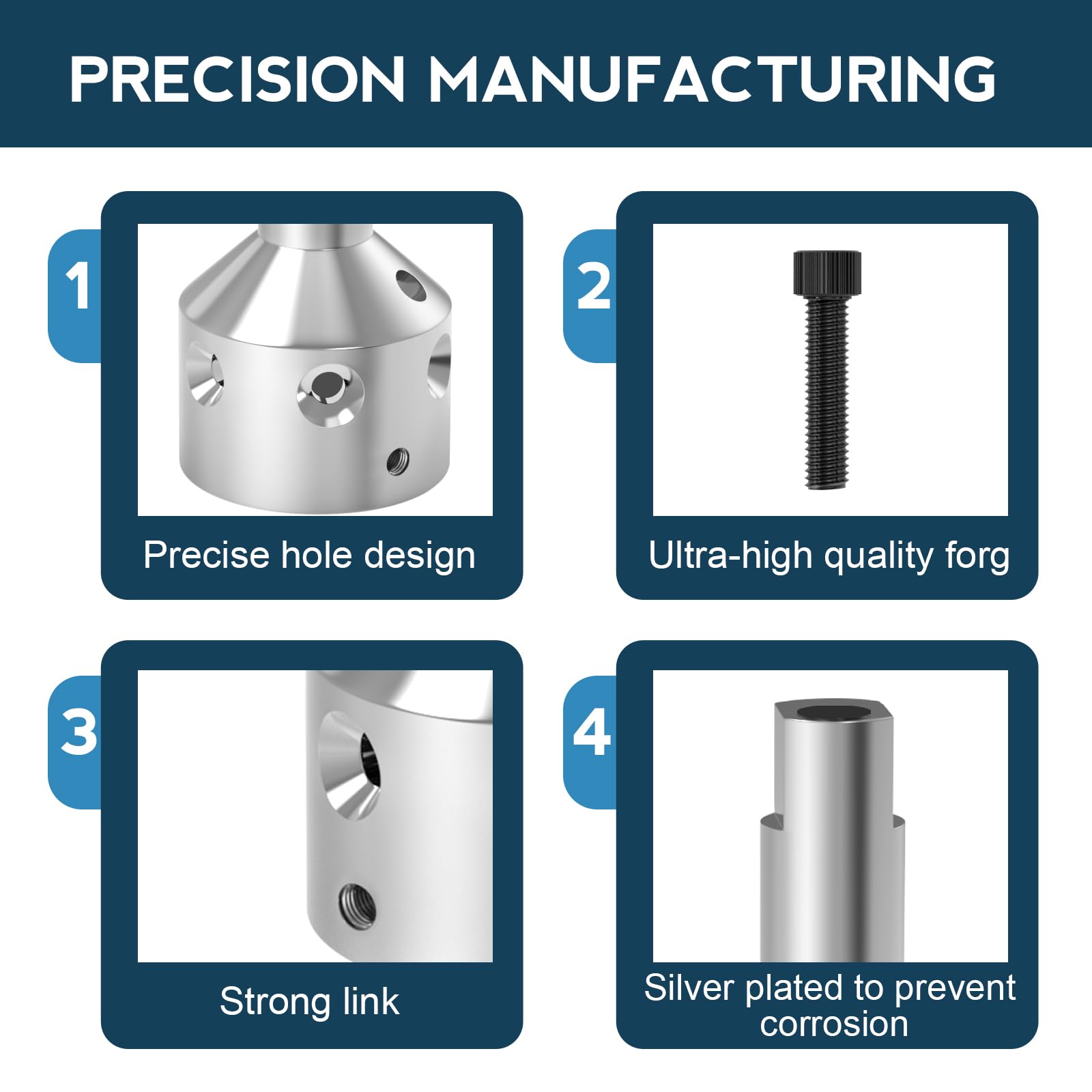 PRECISION MANUFACTURING

1

Precise hole design

2

Ultra-high quality forg

3

Strong link

4

Silver plated to prevent corrosion