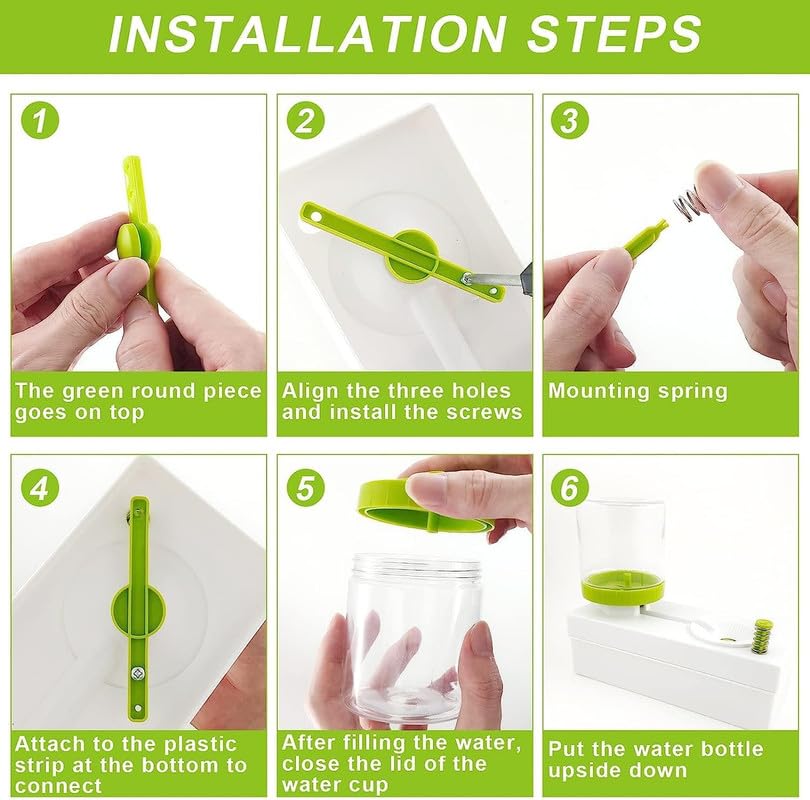 INSTALLATION STEPS

1

The green round piece goes on top

2

Align the three holes and install the screws

3

Mounting spring

4

Attach to the plastic strip at the bottom to connect

5

After filling the water, close the lid of the water cup

6

Put the water bottle upside down