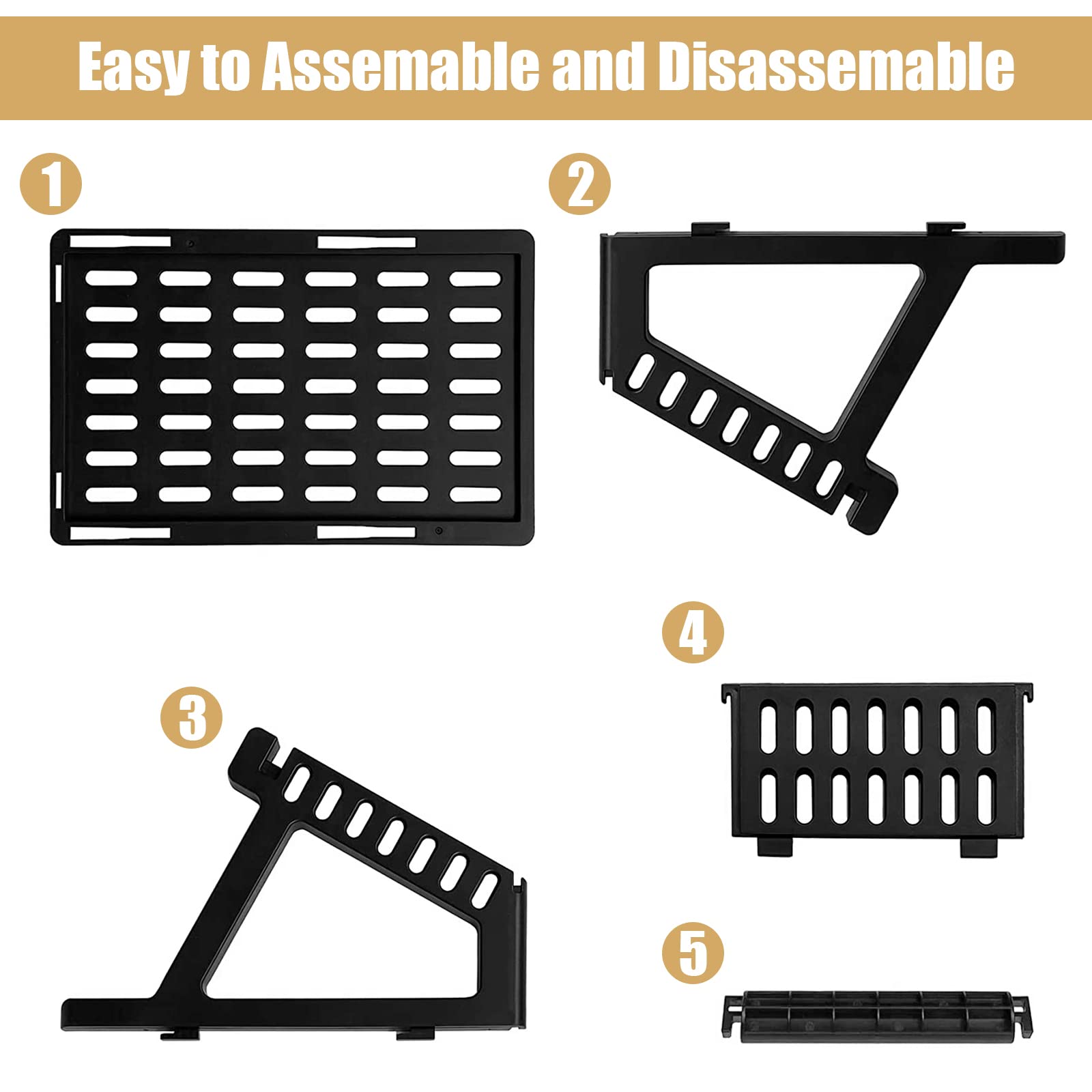 Easy to Assemable and Disassemable

1

2

3

4

5