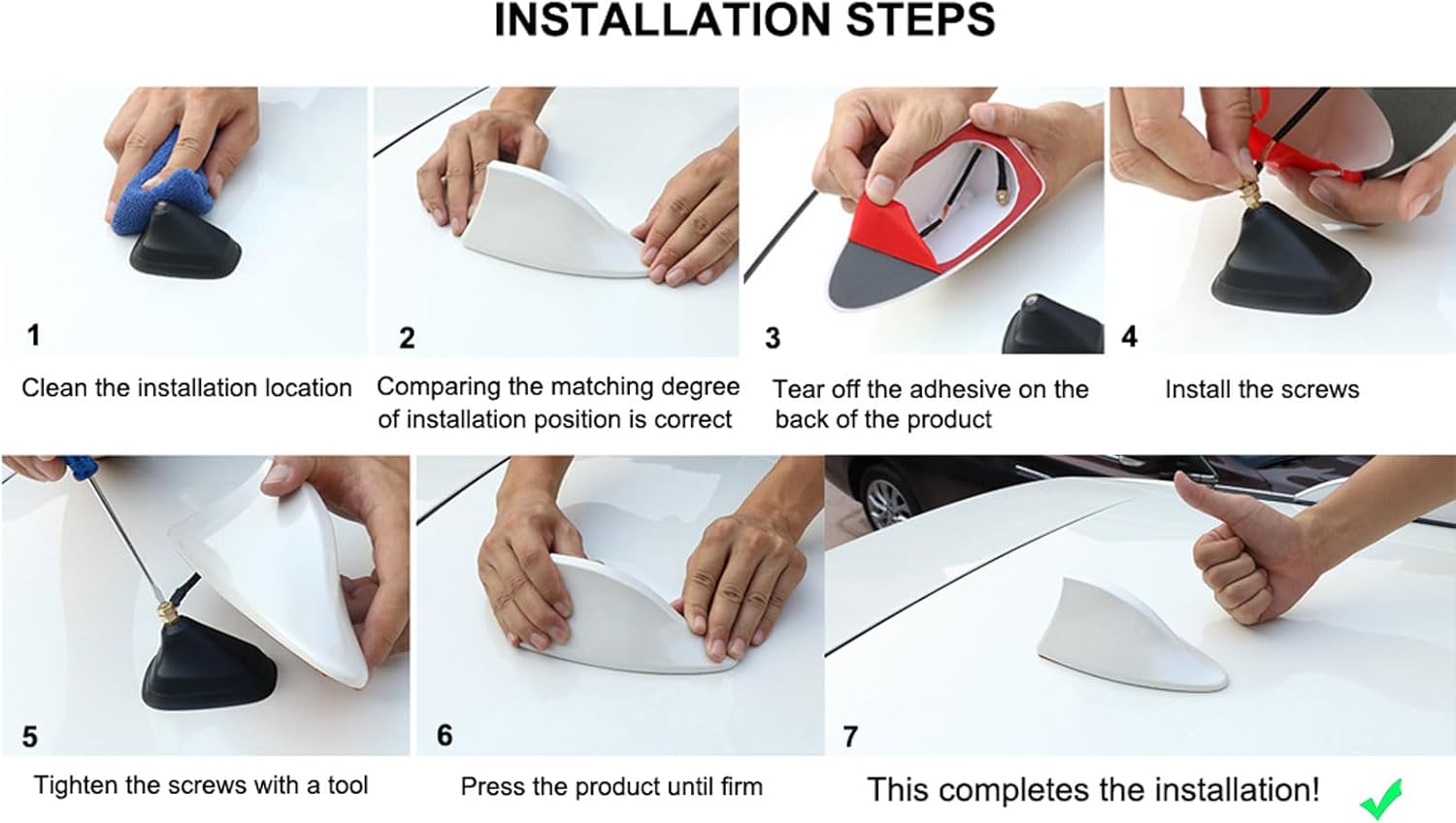 INSTALLATION STEPS

1
Clean the installation location

2
Comparing the matching degree of installation position is correct

3
Tear off the adhesive on the back of the product

4
Install the screws

5
Tighten the screws with a tool

6
Press the product until firm

7
This completes the installation!