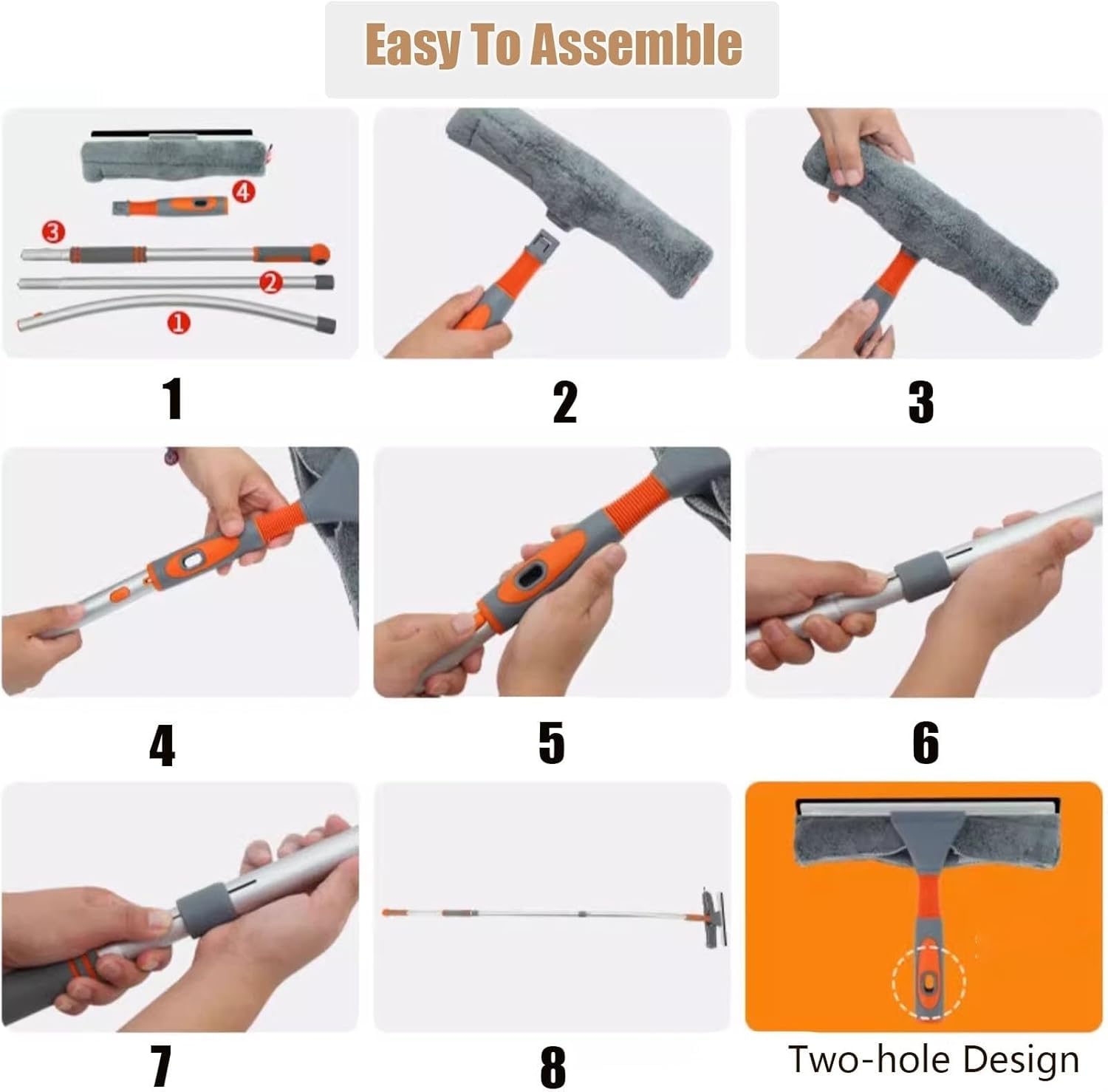 Easy To Assemble

4
3
2
1

1

2

3

4

5

6

7

8

Two-hole Design