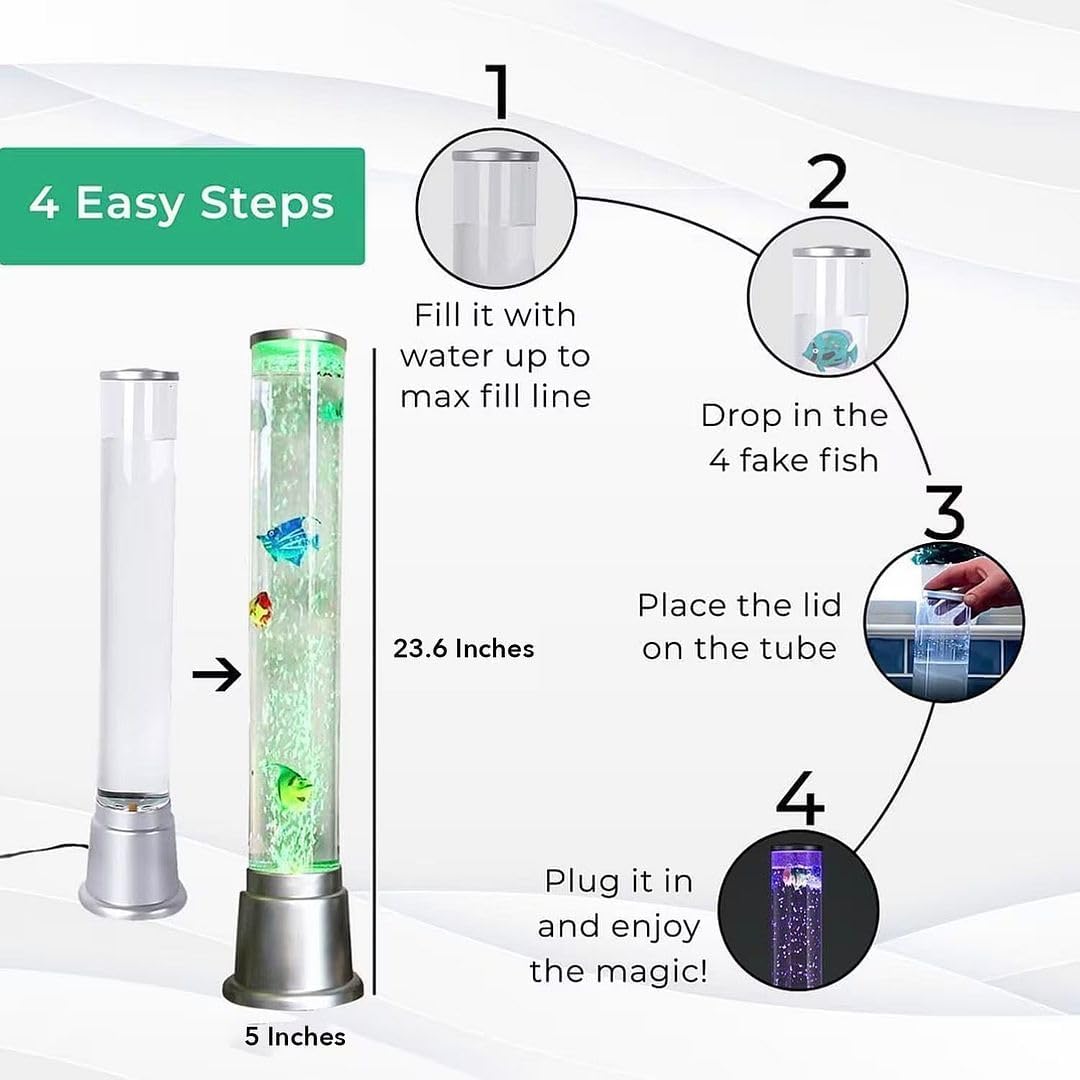 4 Easy Steps

1
Fill it with water up to max fill line

2
Drop in the 4 fake fish

3
Place the lid on the tube

4
Plug it in and enjoy the magic!

23.6 Inches

5 Inches