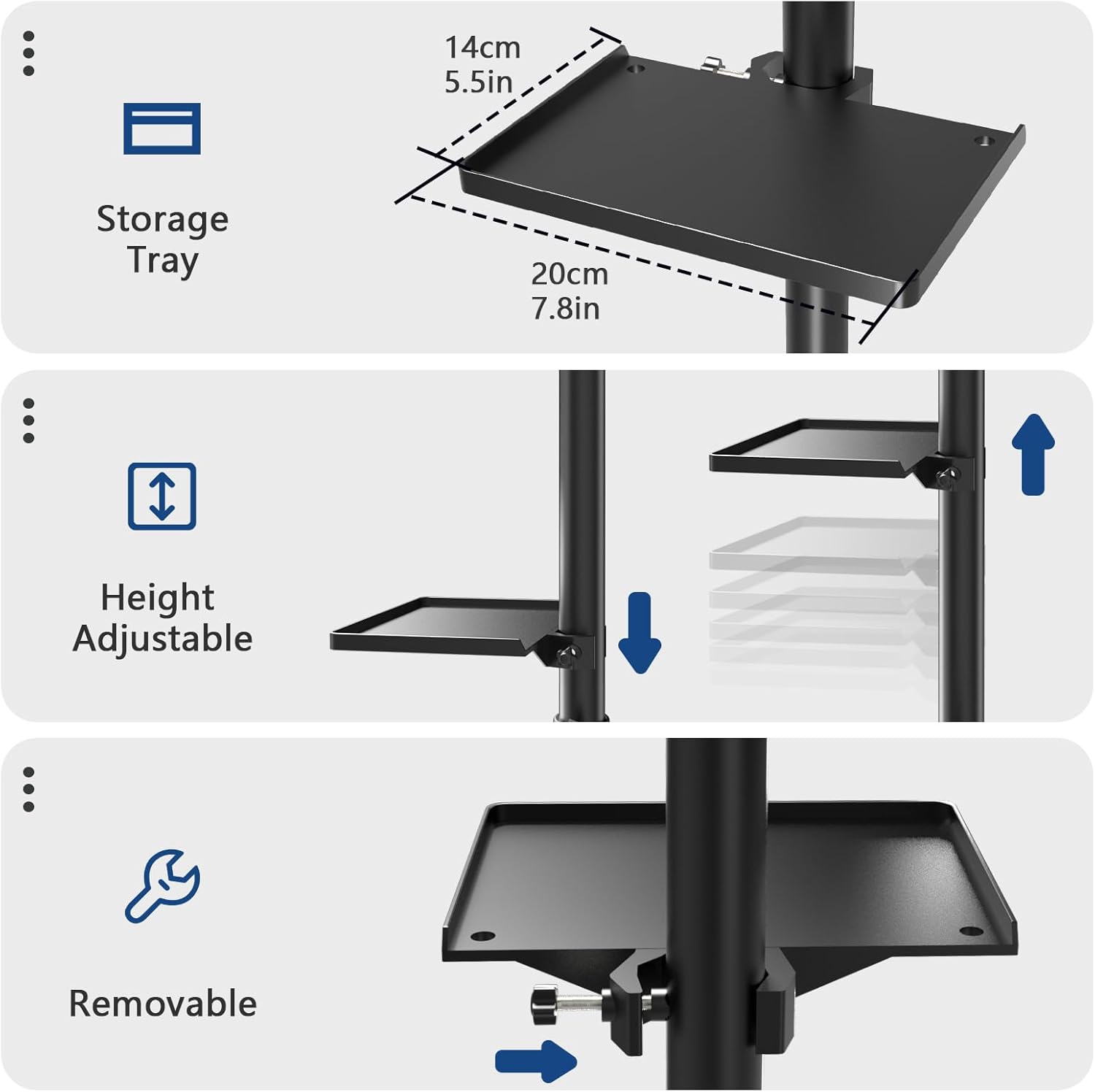 Storage Tray

14cm
5.5in

20cm
7.8in

Height Adjustable

Removable