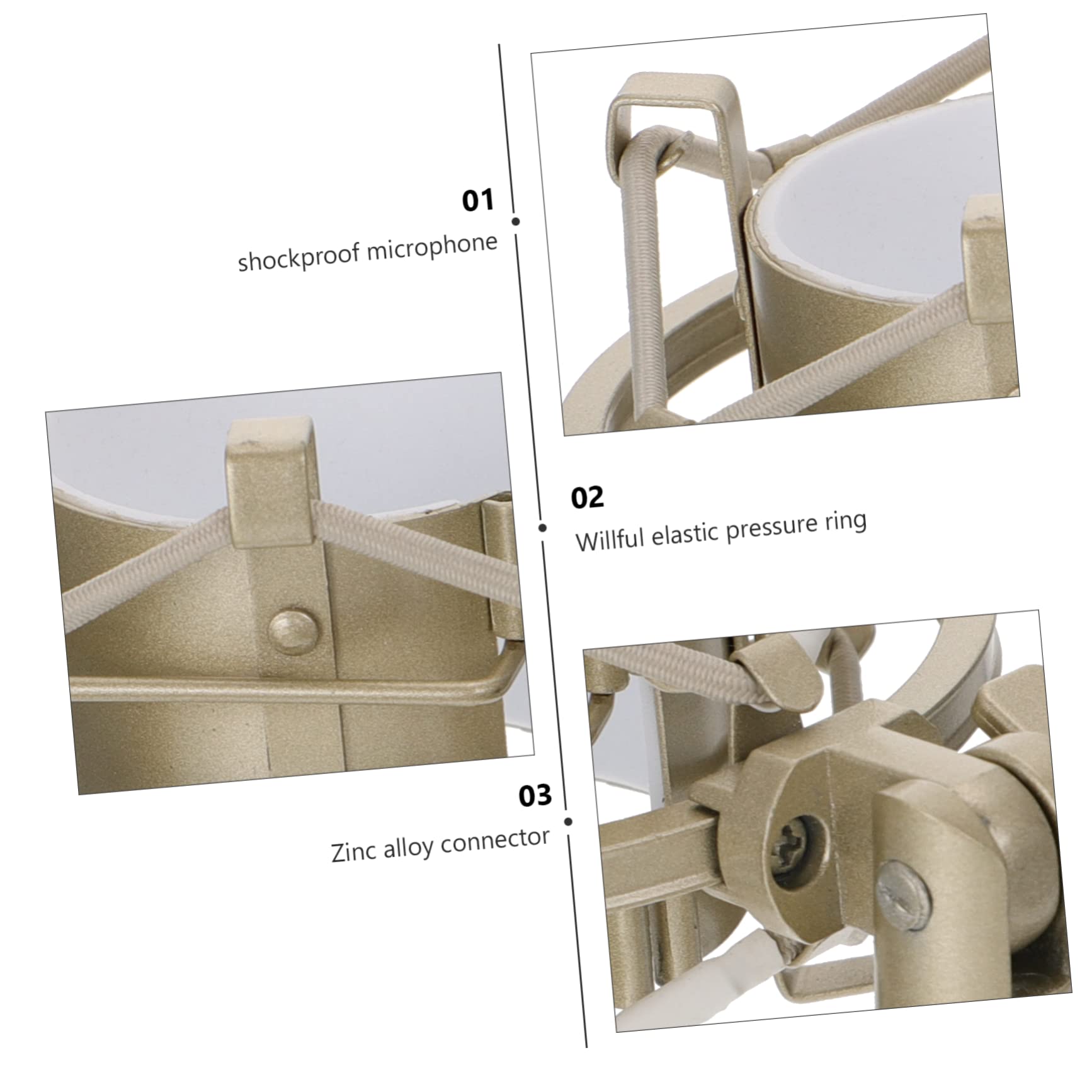 01
shockproof microphone

02
Willful elastic pressure ring

03
Zinc alloy connector