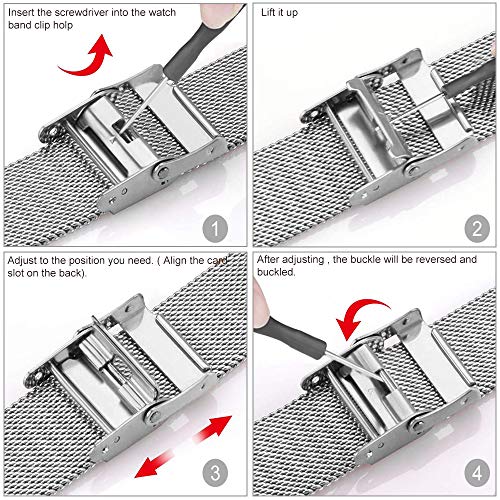 Insert the screwdriver into the watch band clip holp

1

Lift it up

2

Adjust to the position you need. ( Align the card slot on the back).

3

After adjusting , the buckle will be reversed and buckled.

4