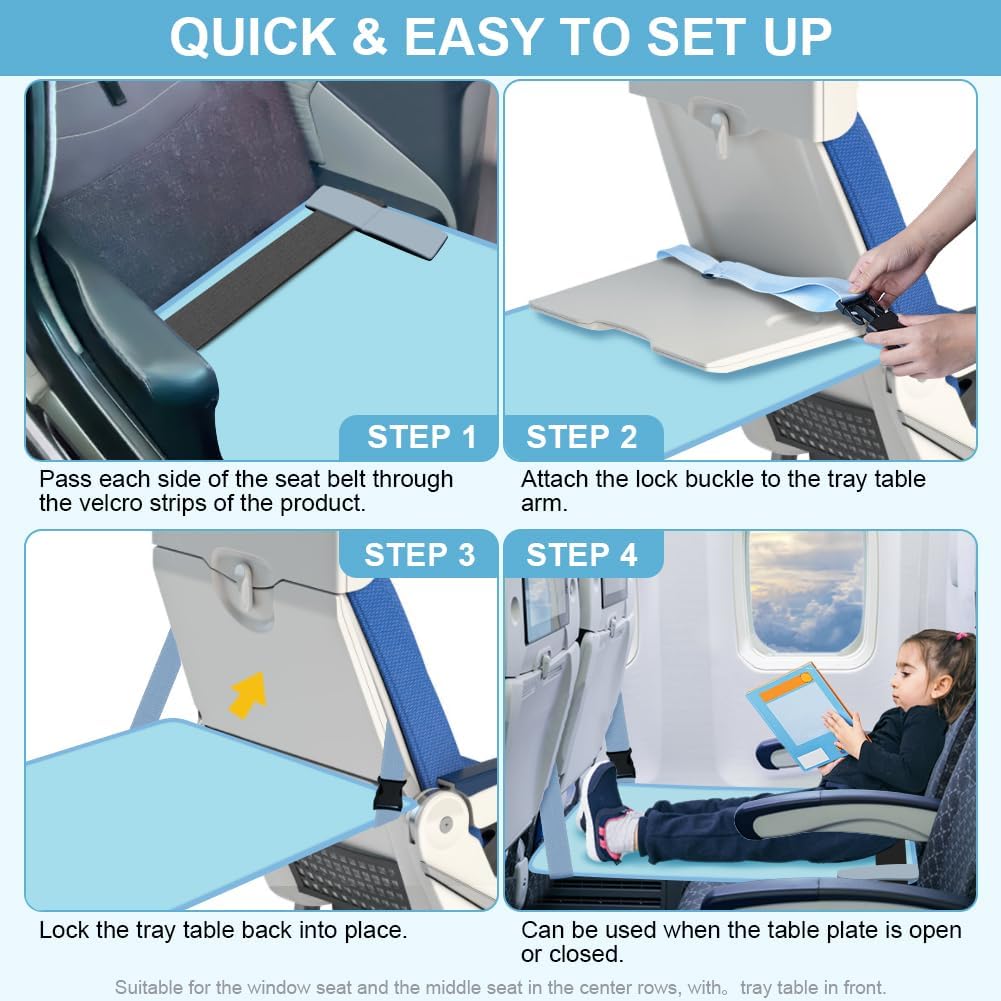 QUICK & EASY TO SET UP

STEP 1

Pass each side of the seat belt through the velcro strips of the product.

STEP 2

Attach the lock buckle to the tray table arm.

STEP 3

Lock the tray table back into place.

STEP 4

Can be used when the table plate is open or closed.

Suitable for the window seat and the middle seat in the center rows, with。tray table in front.