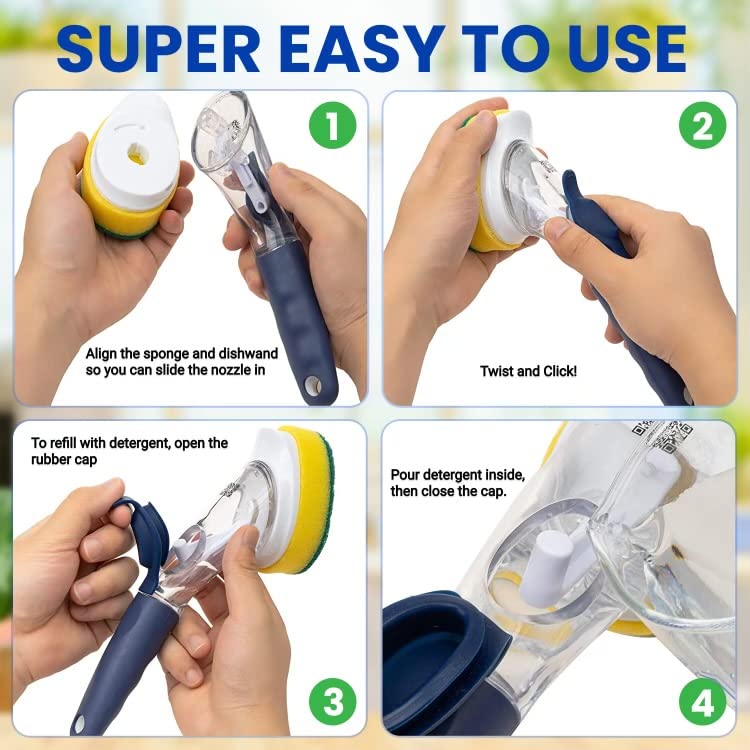 SUPER EASY TO USE

1

Align the sponge and dishwand so you can slide the nozzle in

2

Twist and Click!

To refill with detergent, open the rubber cap

3

Pour detergent inside, then close the cap.

4