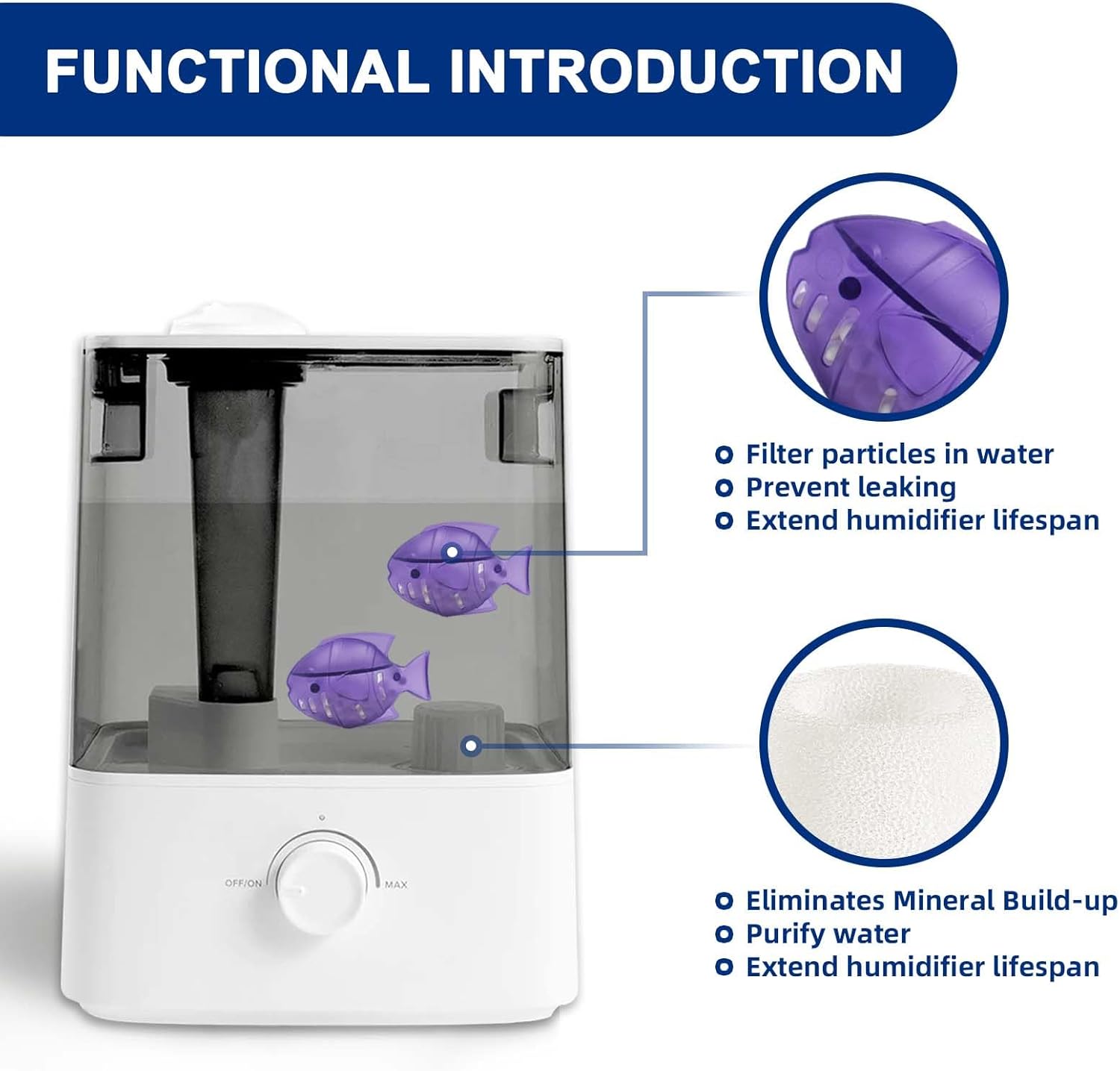 FUNCTIONAL INTRODUCTION

Filter particles in water
Prevent leaking
Extend humidifier lifespan

OFF/ON
MAX

Eliminates Mineral Build-up
Purify water
Extend humidifier lifespan