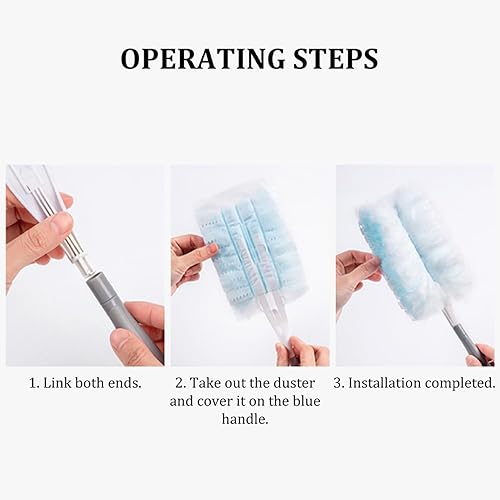 OPERATING STEPS

1. Link both ends.

2. Take out the duster and cover it on the blue handle.

3. Installation completed.