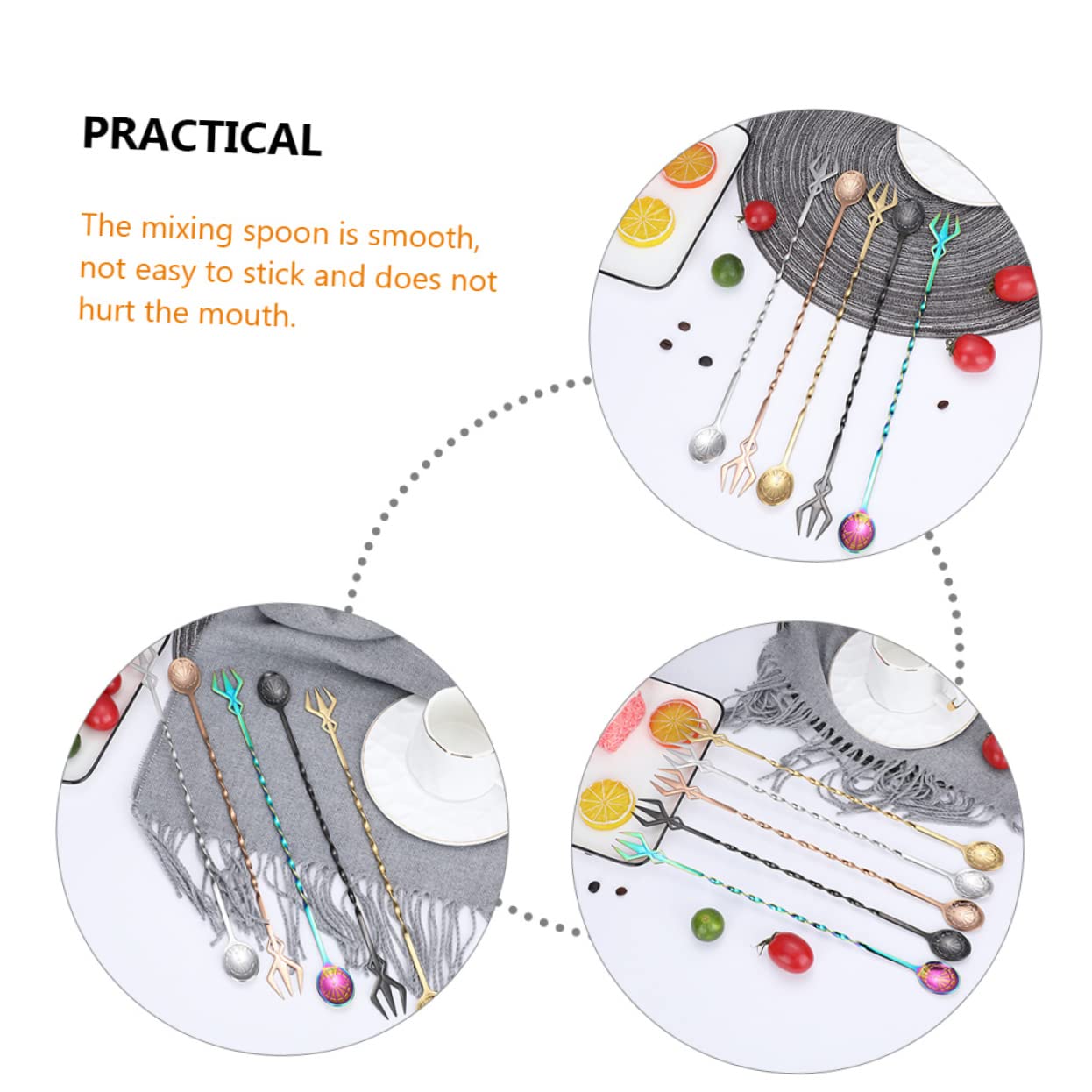 PRACTICAL

The mixing spoon is smooth, not easy to stick and does not hurt the mouth.