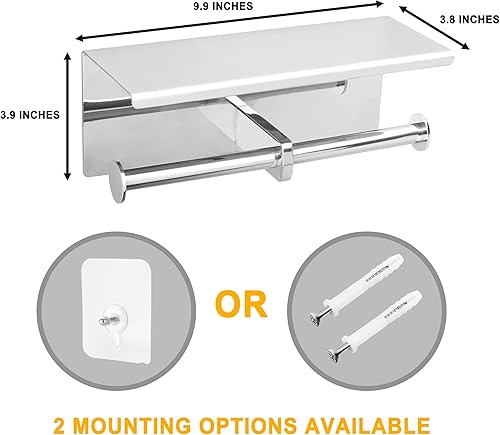 9.9 INCHES

3.8 INCHES

3.9 INCHES

OR

2 MOUNTING OPTIONS AVAILABLE