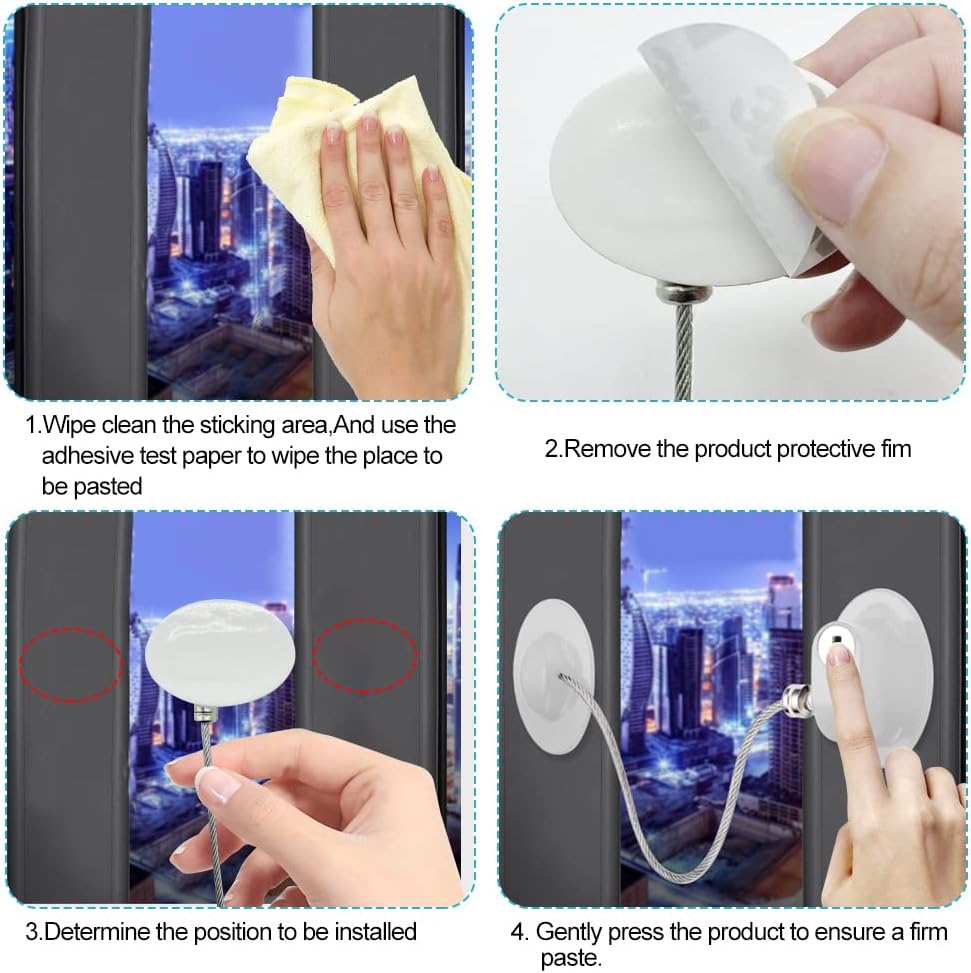 1.Wipe clean the sticking area,And use the adhesive test paper to wipe the place to be pasted

2.Remove the product protective fim

3.Determine the position to be installed

4. Gently press the product to ensure a firm paste.