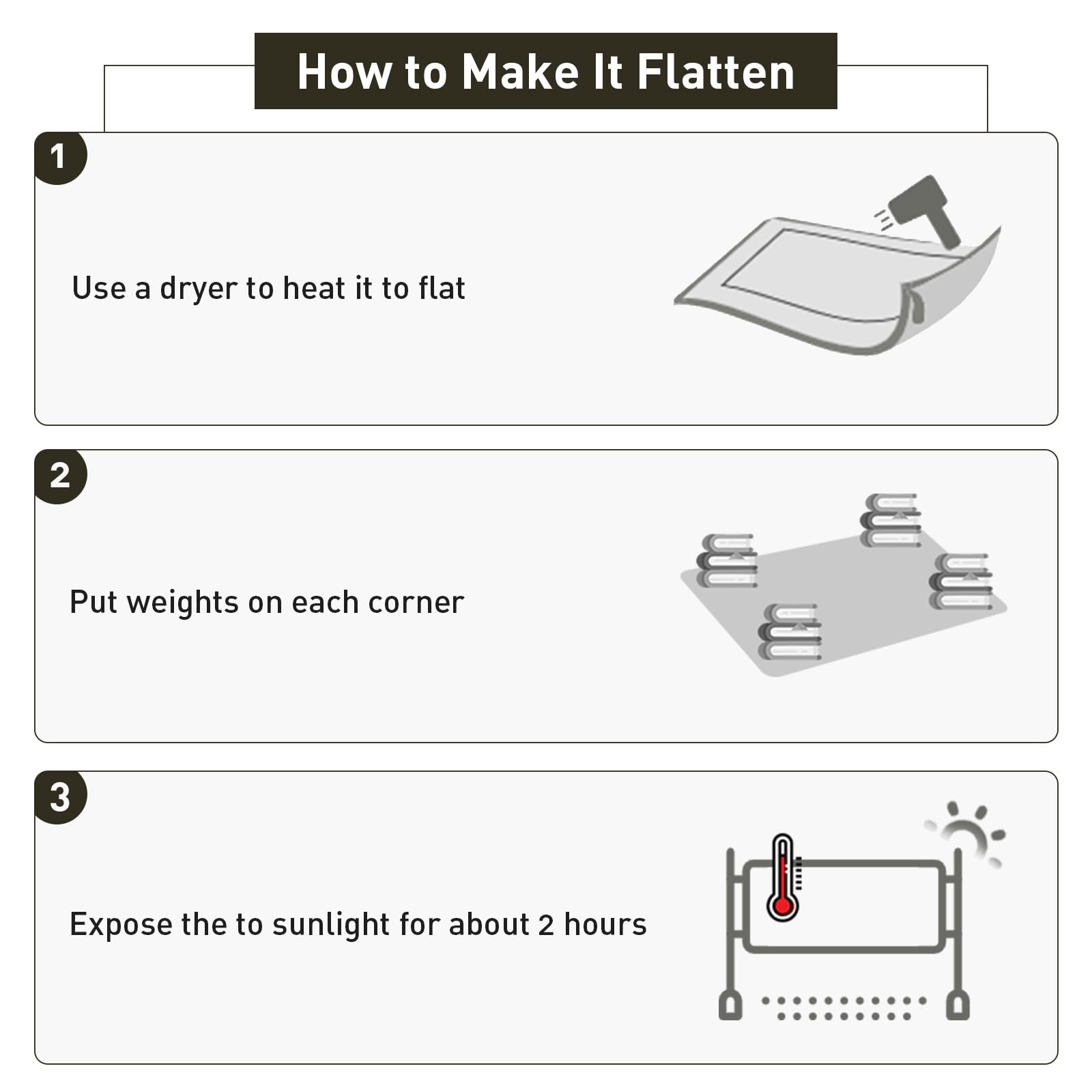 How to Make It Flatten

1

Use a dryer to heat it to flat

2

Put weights on each corner

3

Expose the to sunlight for about 2 hours