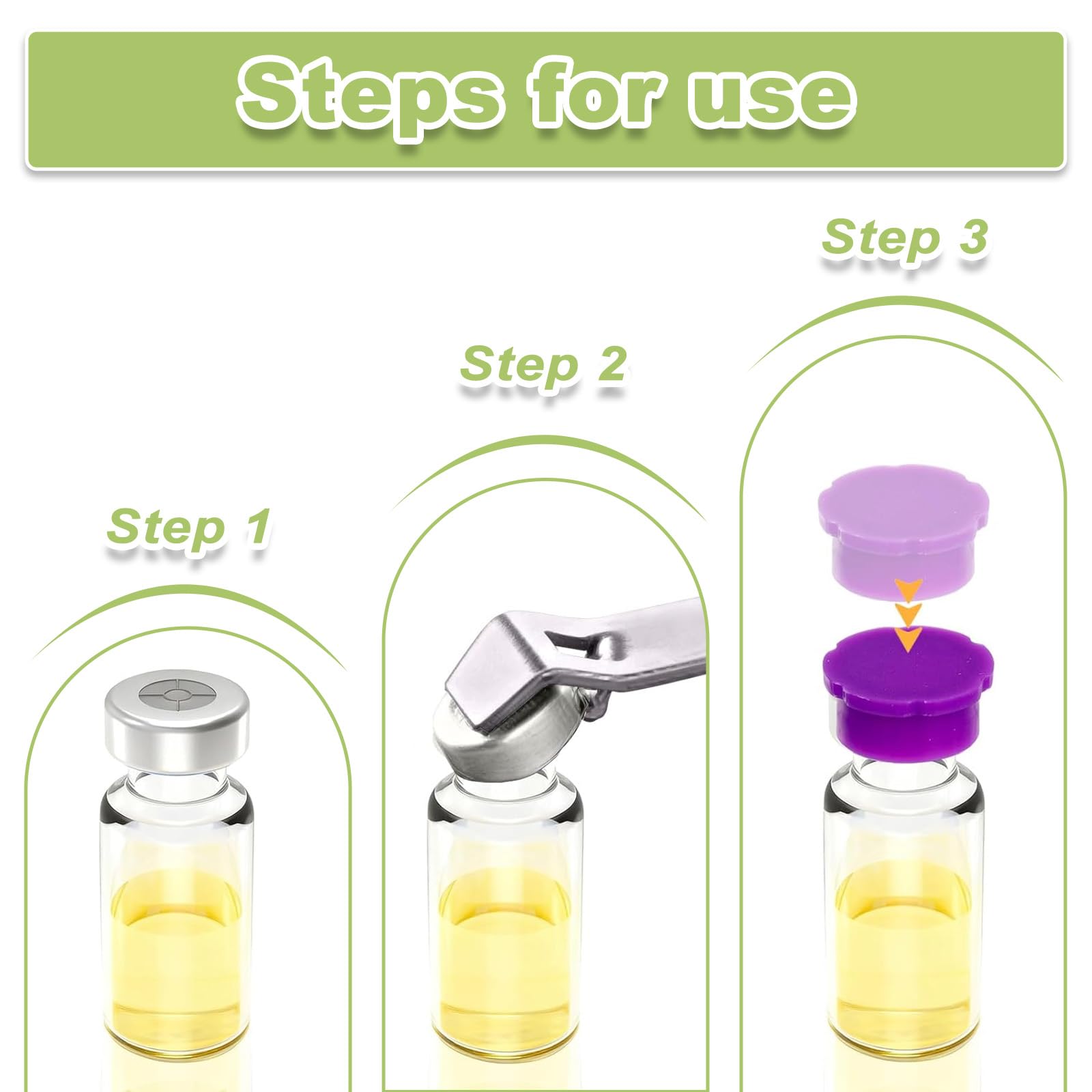 Steps for use

Step 1

Step 2

Step 3