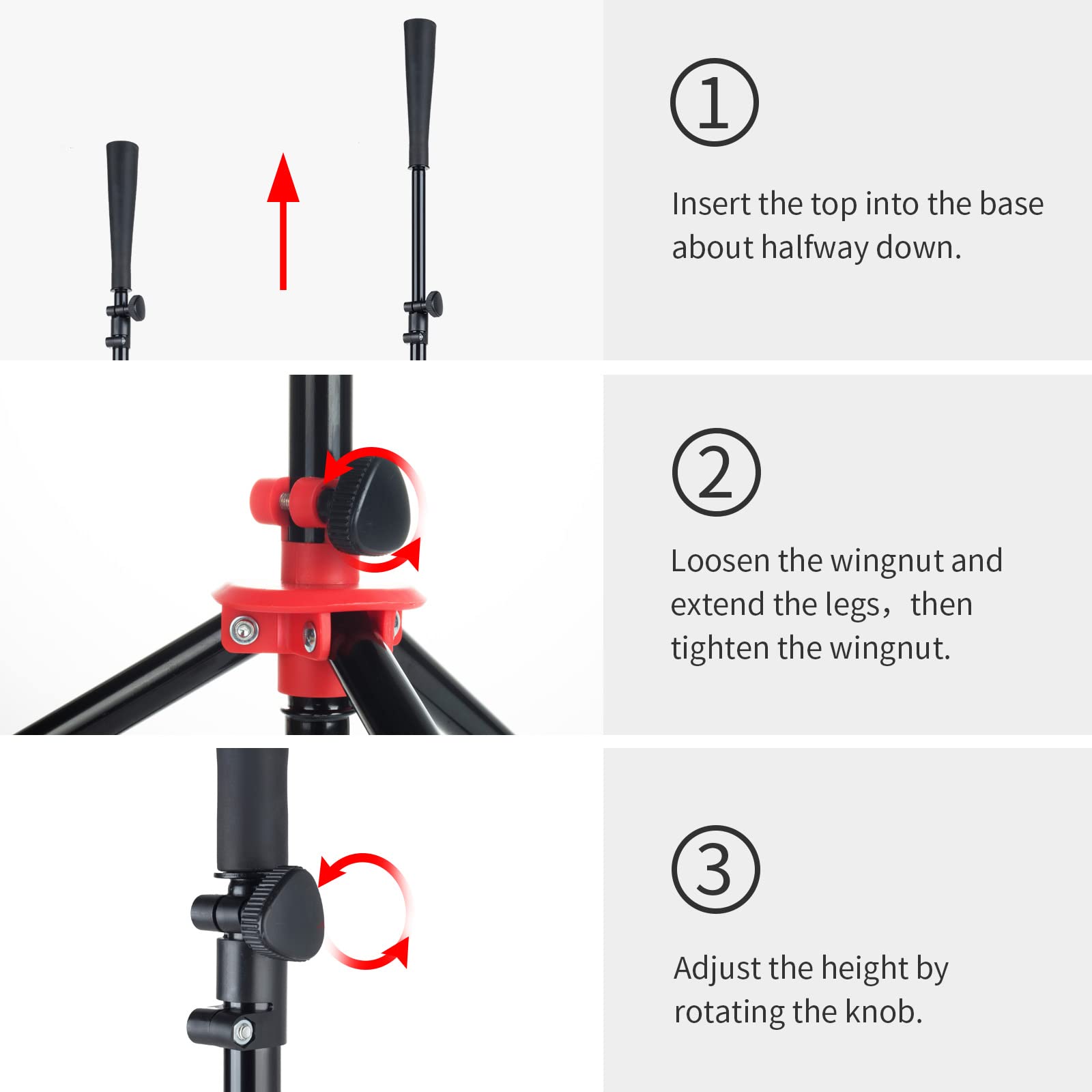 ①

Insert the top into the base about halfway down.

②

Loosen the wingnut and extend the legs，then tighten the wingnut.

③

Adjust the height by rotating the knob.