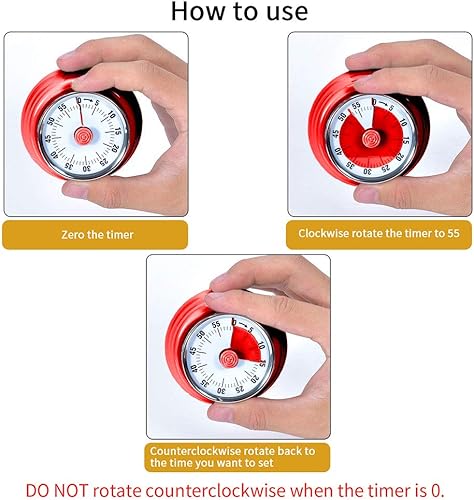 How to use

0 5 10 15 20 25 30 35 40 45 50 55

Zero the timer

0 5 10 15 20 25 30 35 40 45 50 55

Clockwise rotate the timer to 55

0 5 10 15 20 25 30 35 40 45 50 55

Counterclockwise rotate back to the time you want to set

DO NOT rotate counterclockwise when the timer is 0.