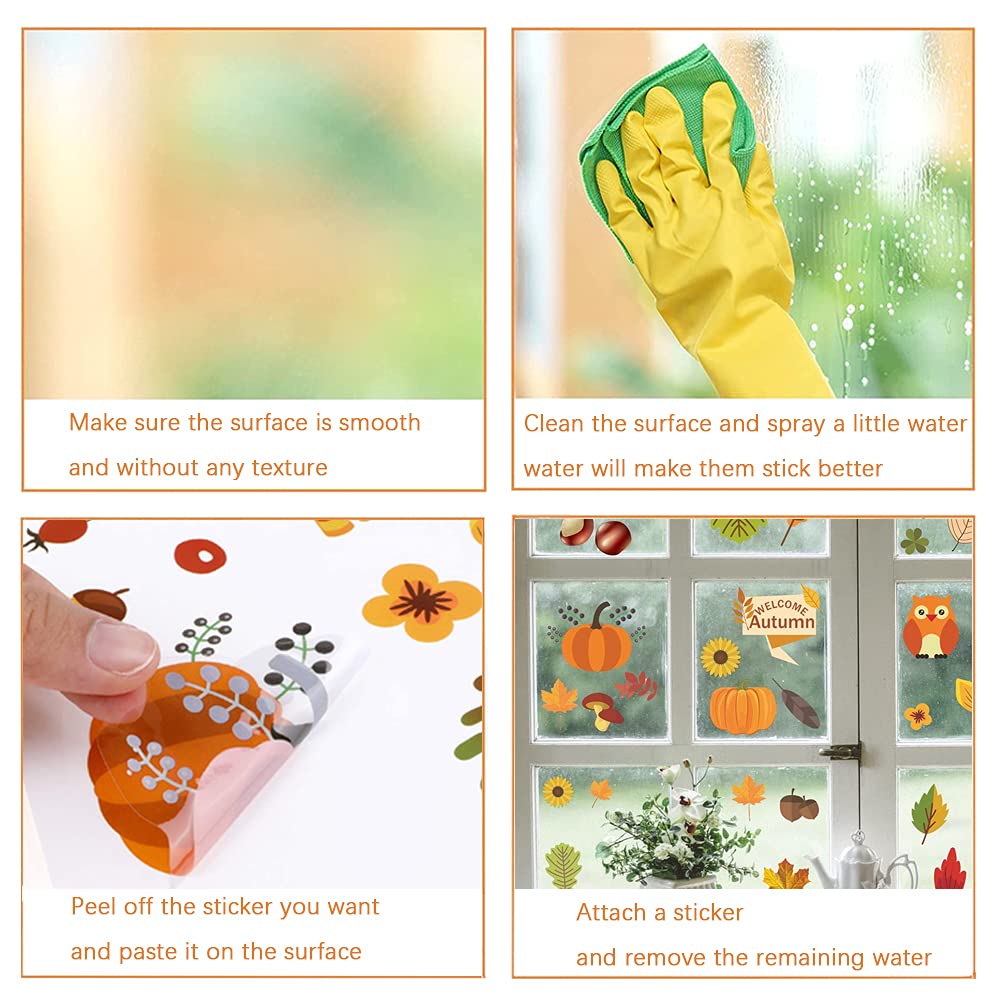 Make sure the surface is smooth
and without any texture

Clean the surface and spray a little water
water will make them stick better

Peel off the sticker you want
and paste it on the surface

WELCOME
Autumn

Attach a sticker
and remove the remaining water