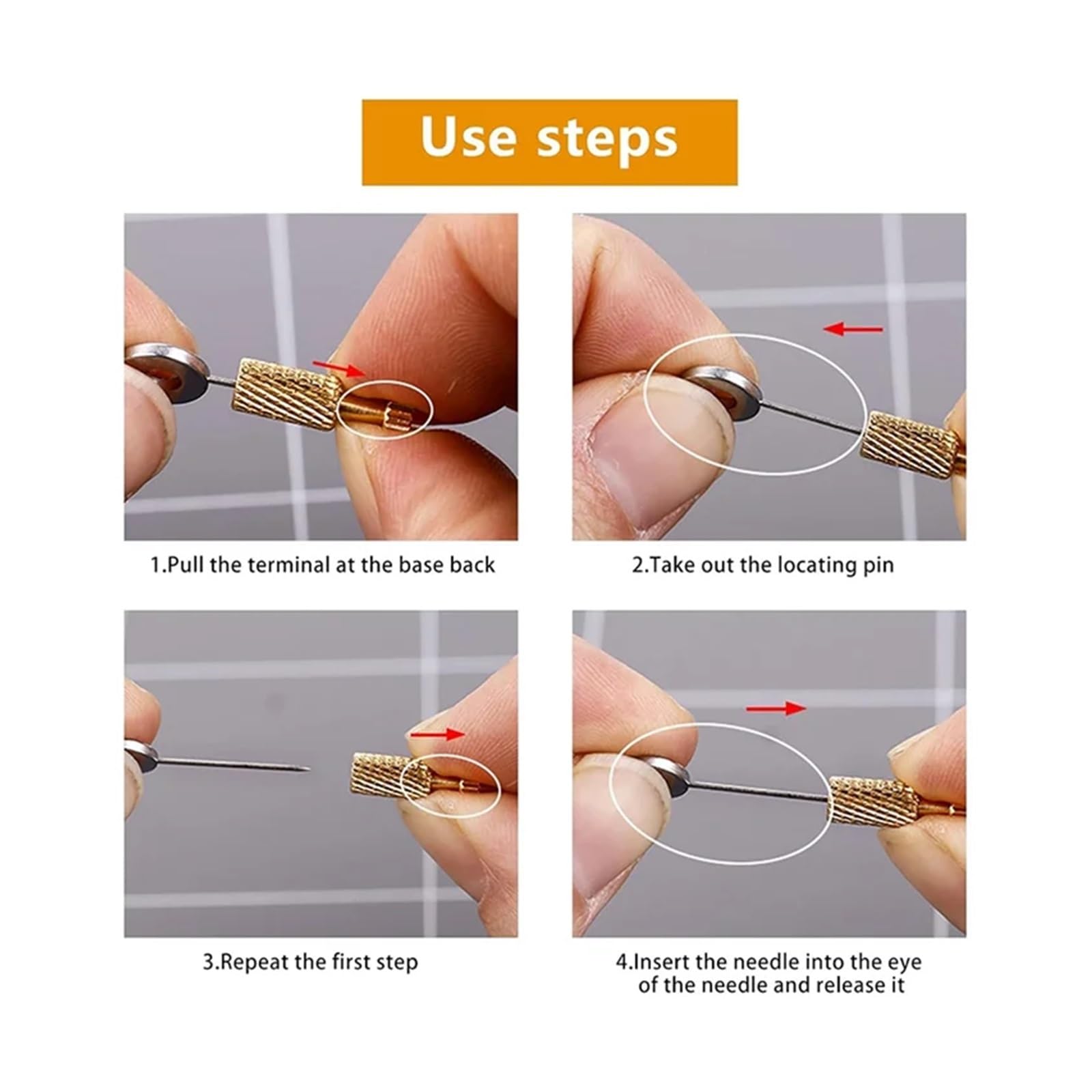 Use steps

1.Pull the terminal at the base back

2.Take out the locating pin

3.Repeat the first step

4.Insert the needle into the eye of the needle and release it