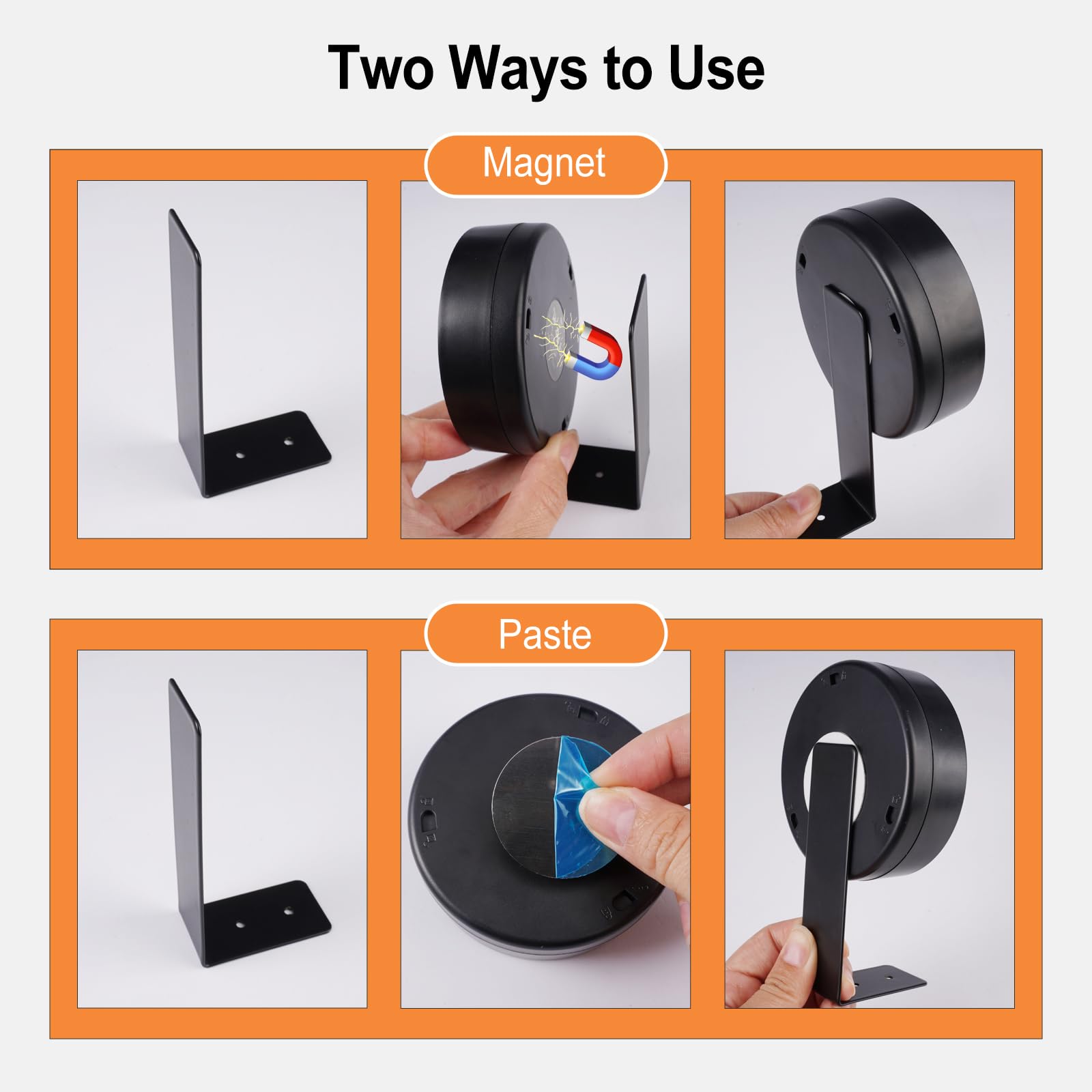 Two Ways to Use

Magnet

Paste