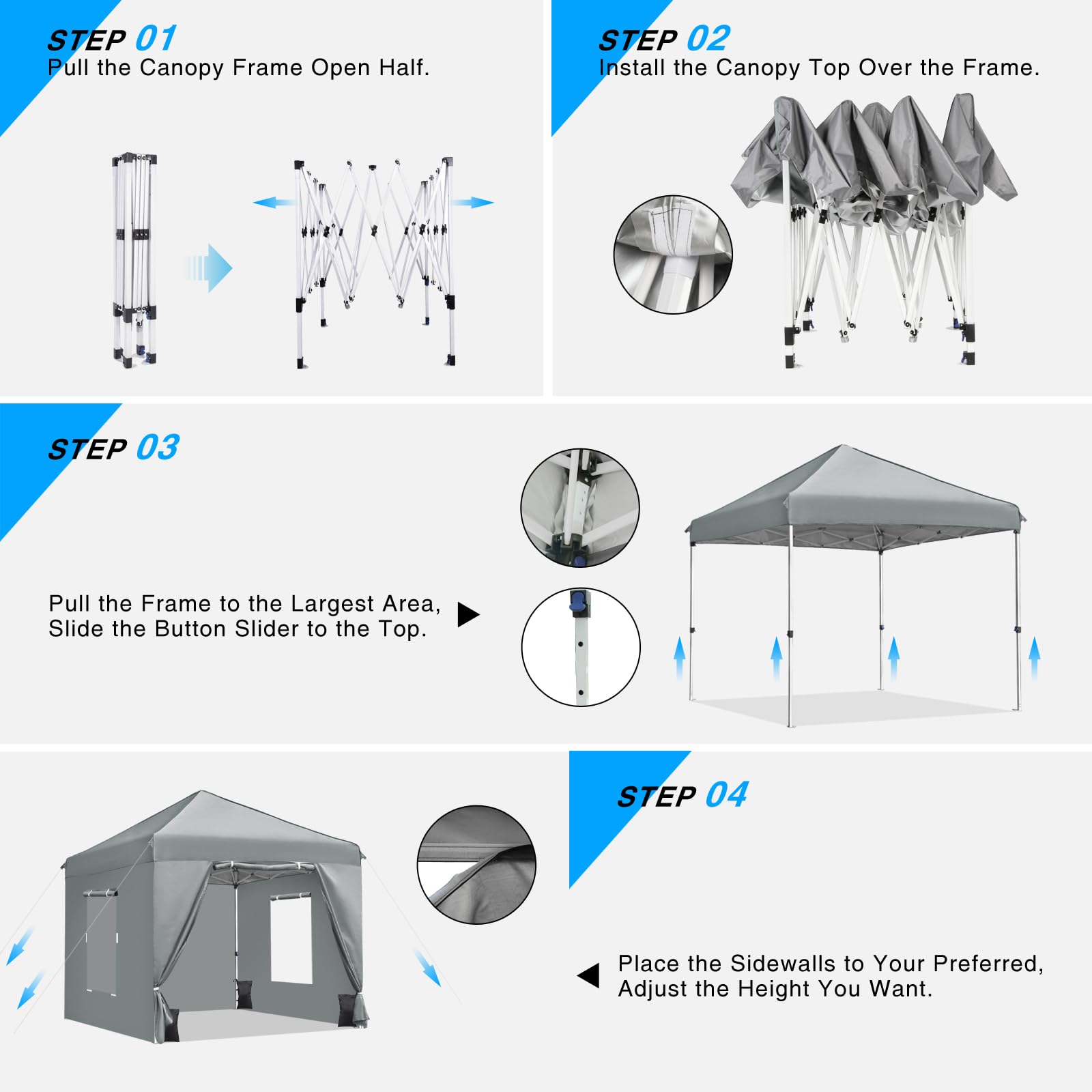 STEP 01
Pull the Canopy Frame Open Half.

STEP 02
Install the Canopy Top Over the Frame.

STEP 03

Pull the Frame to the Largest Area,
Slide the Button Slider to the Top.

STEP 04

Place the Sidewalls to Your Preferred,
Adjust the Height You Want.