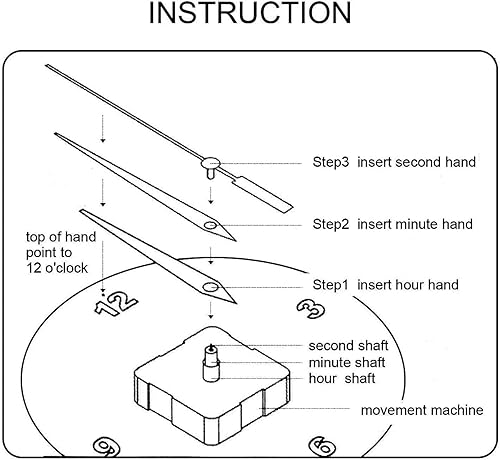 INSTRUCTION

Step3 insert second hand

Step2 insert minute hand

top of hand point to 12 o'clock

Step1 insert hour hand

12

3

second shaft
minute shaft
hour shaft

movement machine

9

6