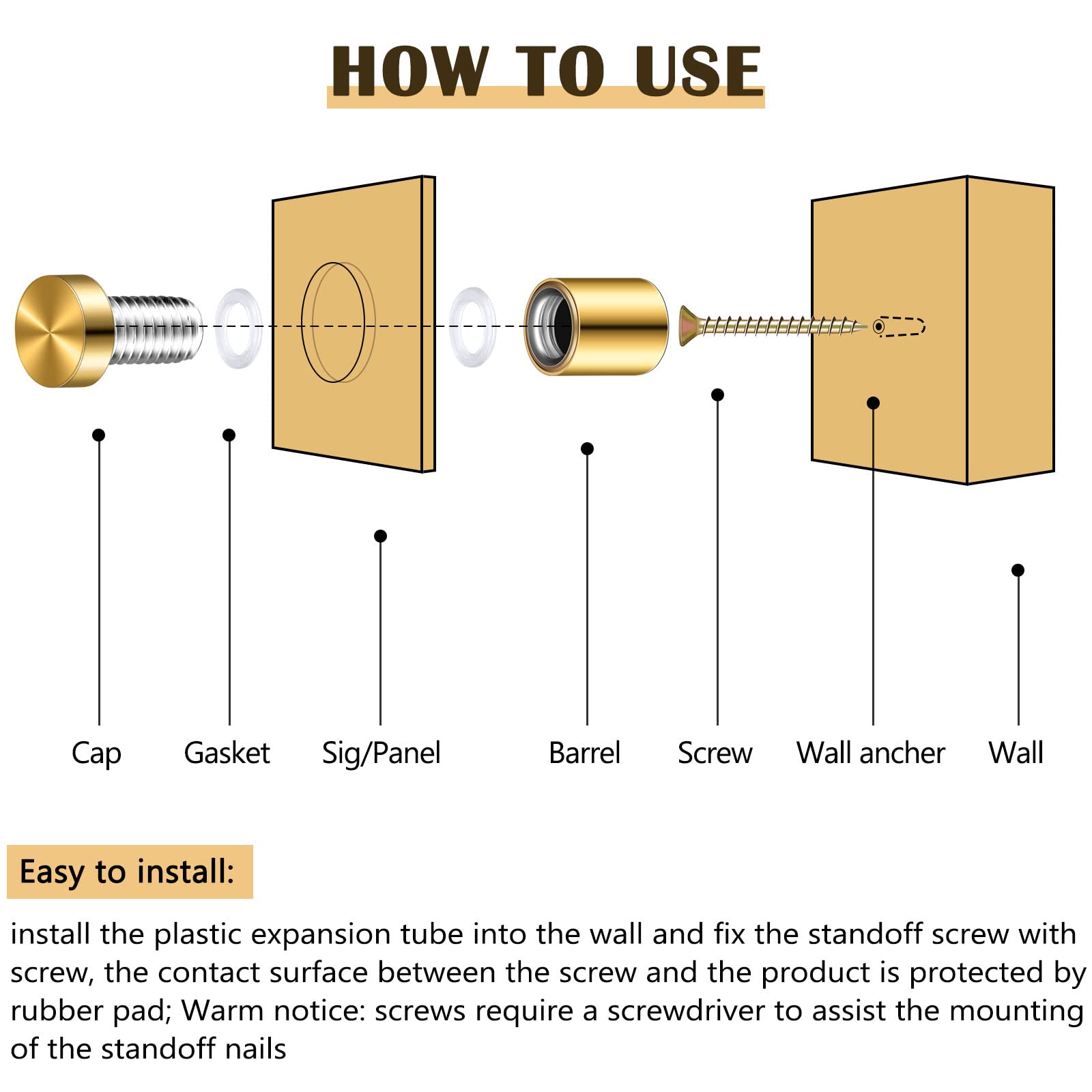 HOW TO USE

Cap Gasket Sig/Panel Barrel Screw Wall ancher Wall

Easy to install:

install the plastic expansion tube into the wall and fix the standoff screw with screw, the contact surface between the screw and the product is protected by rubber pad; Warm notice: screws require a screwdriver to assist the mounting of the standoff nails