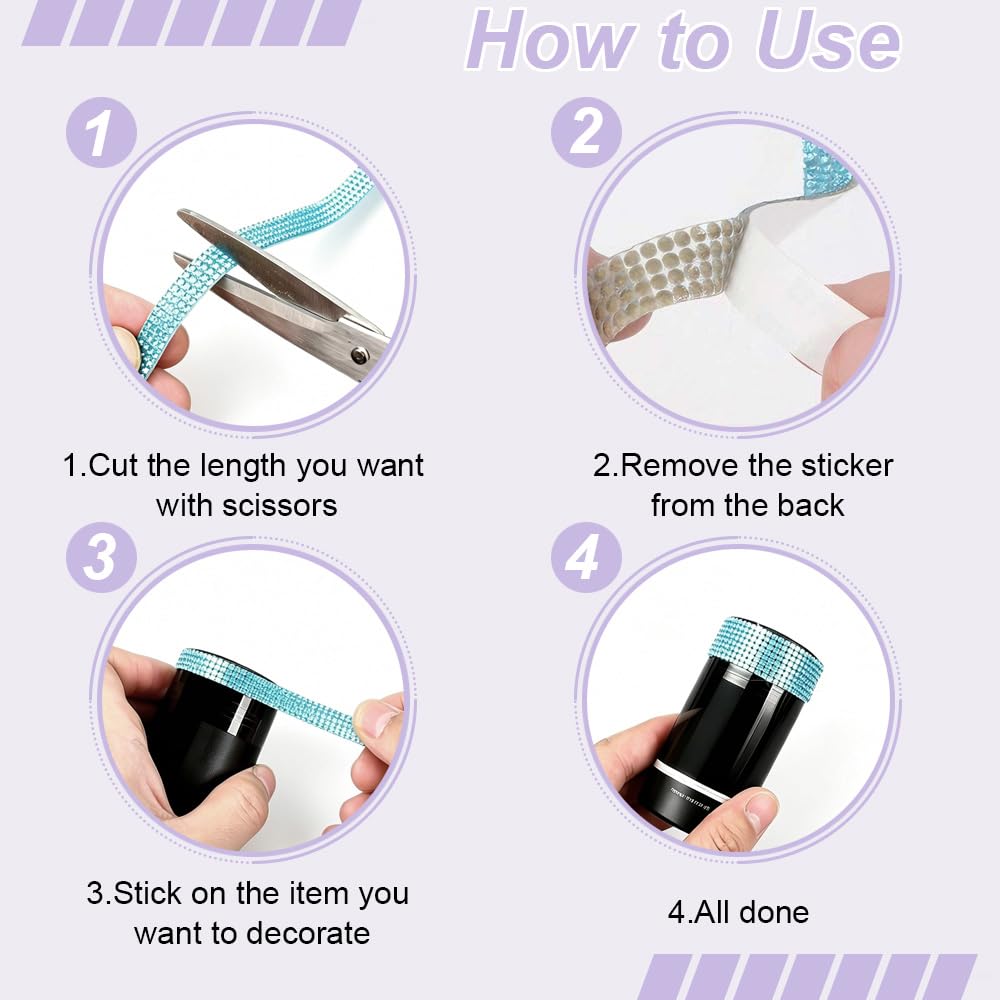 How to Use

1

1.Cut the length you want with scissors

2

2.Remove the sticker from the back

3

3.Stick on the item you want to decorate

4

4.All done