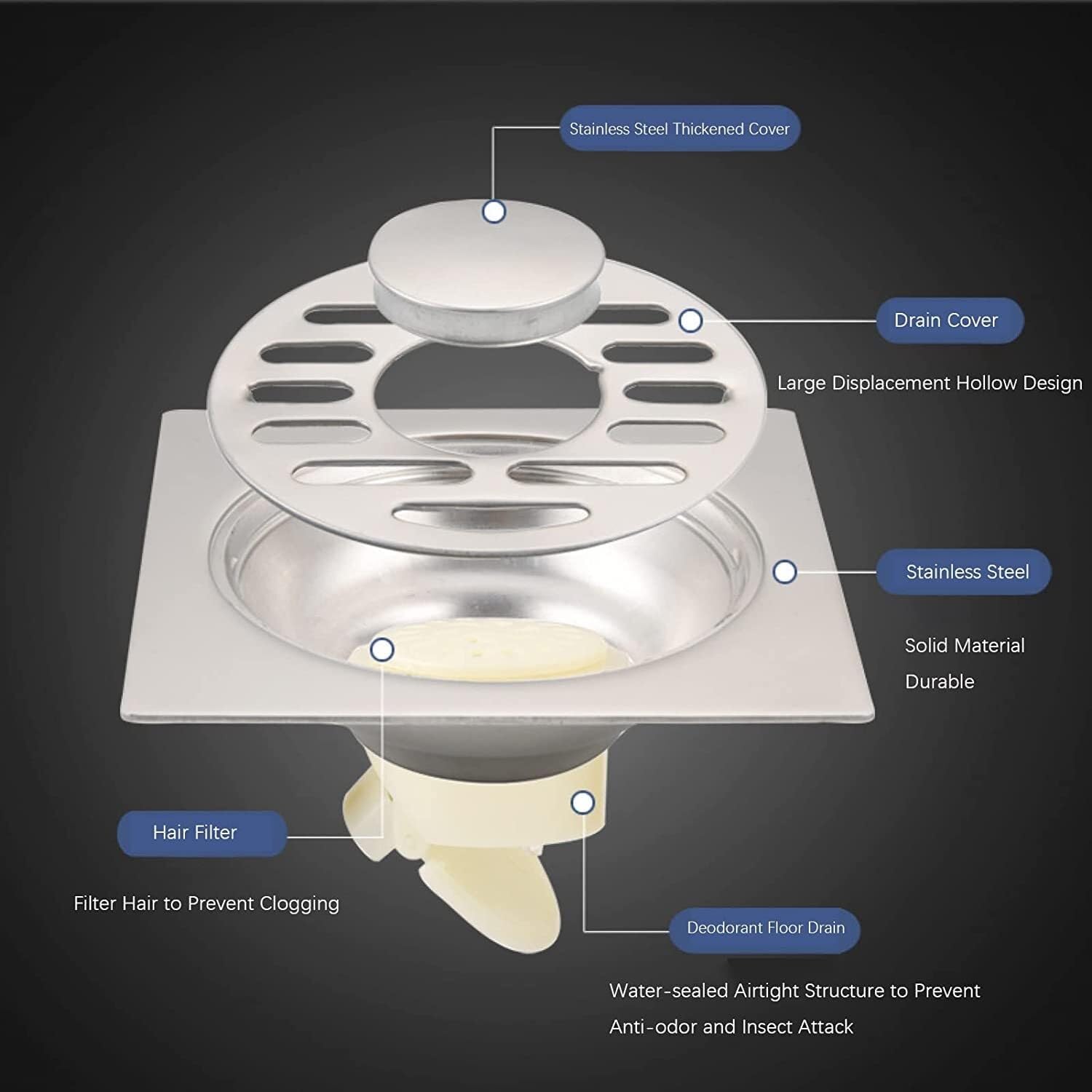 Stainless Steel Thickened Cover

Drain Cover

Large Displacement Hollow Design

Stainless Steel

Solid Material

Durable

Hair Filter

Filter Hair to Prevent Clogging

Deodorant Floor Drain

Water-sealed Airtight Structure to Prevent Anti-odor and Insect Attack