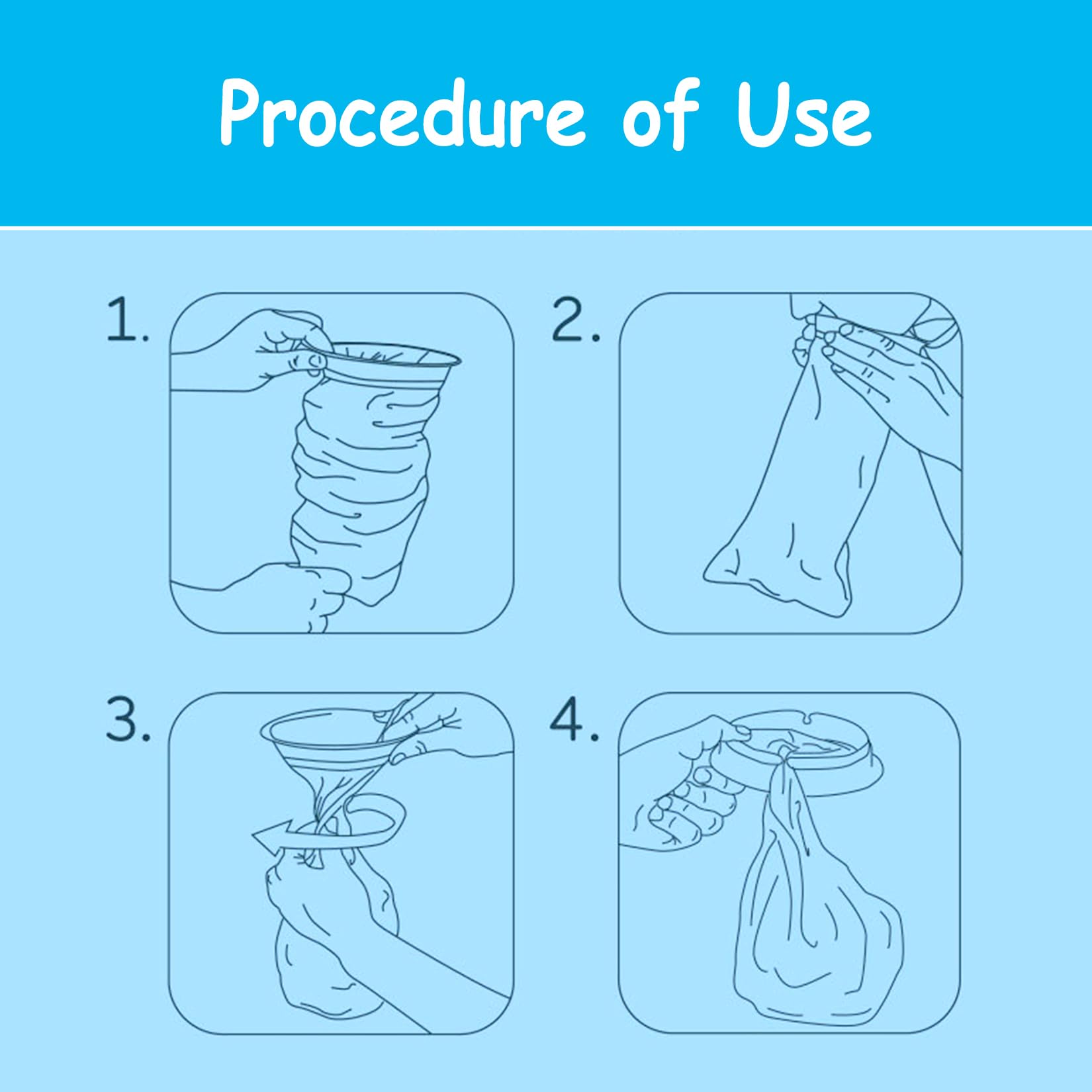 Procedure of Use

1.

2.

3.

4.