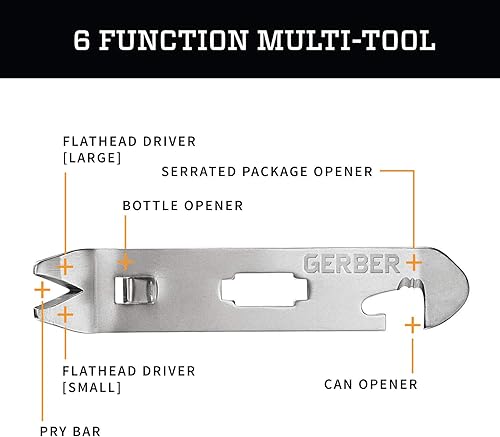 6 FUNCTION MULTI-TOOL

FLATHEAD DRIVER [LARGE]

SERRATED PACKAGE OPENER

BOTTLE OPENER

GERBER

FLATHEAD DRIVER [SMALL]

CAN OPENER

PRY BAR