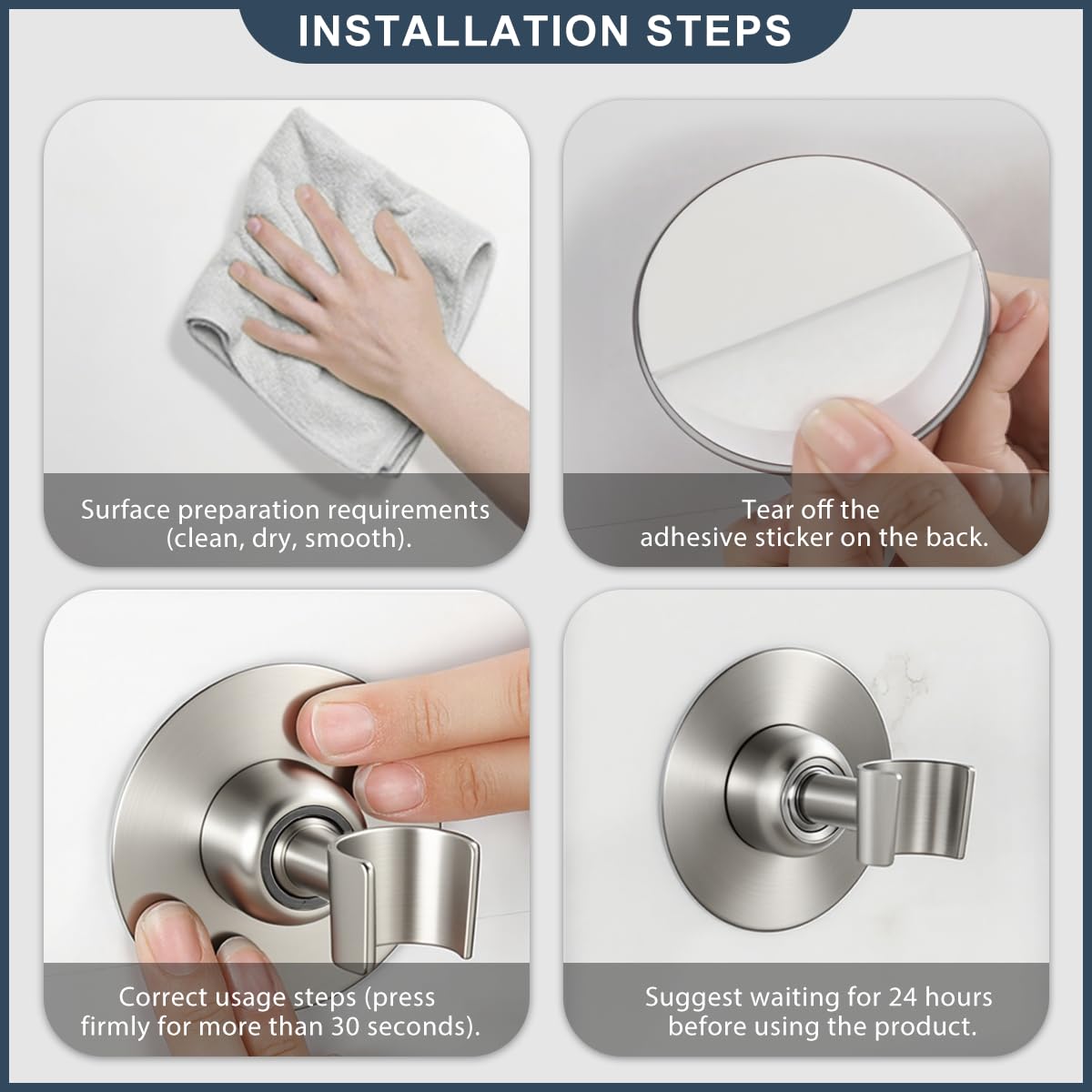 INSTALLATION STEPS

Surface preparation requirements (clean, dry, smooth).

Tear off the adhesive sticker on the back.

Correct usage steps (press firmly for more than 30 seconds).

Suggest waiting for 24 hours before using the product.