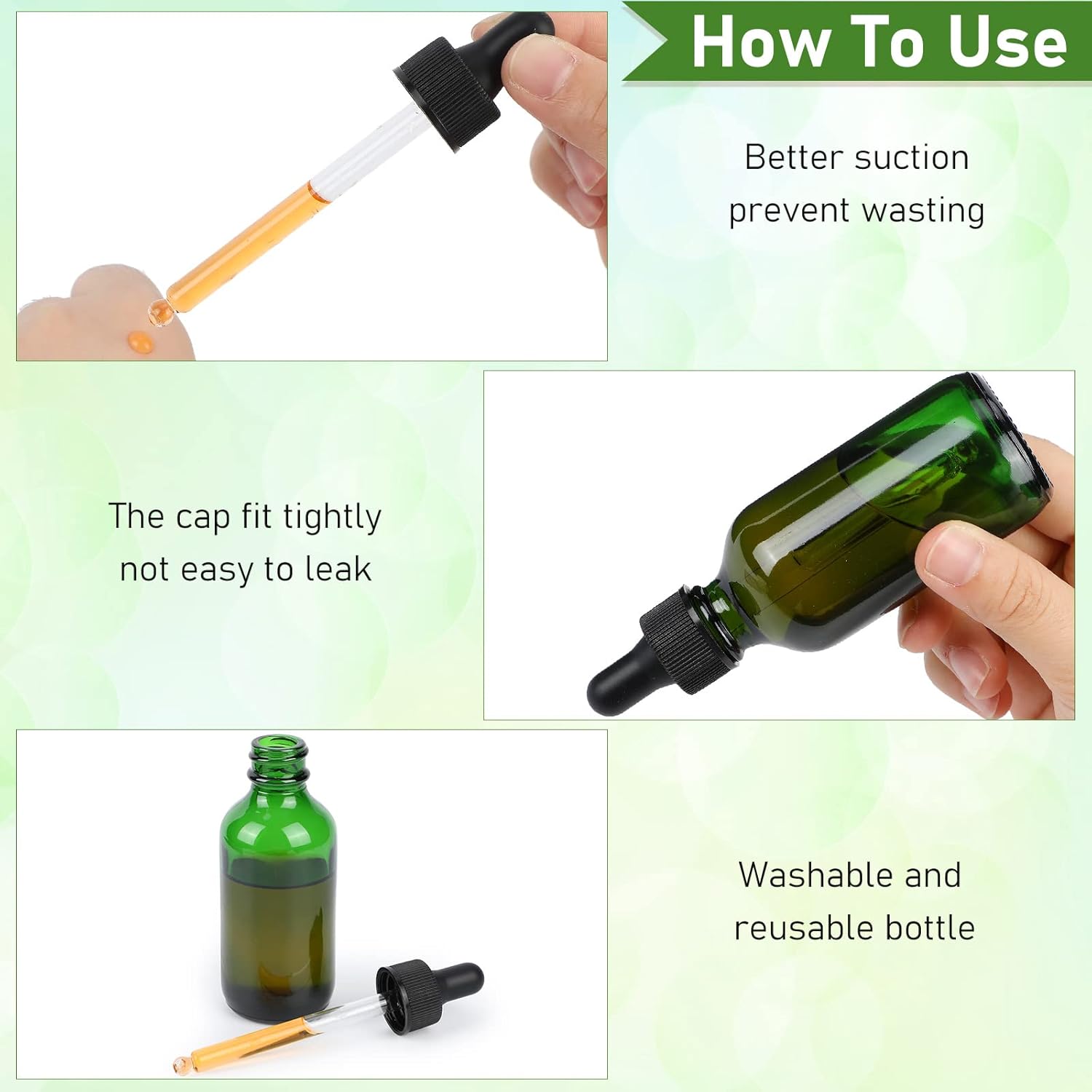 How To Use

Better suction prevent wasting

The cap fit tightly not easy to leak

Washable and reusable bottle