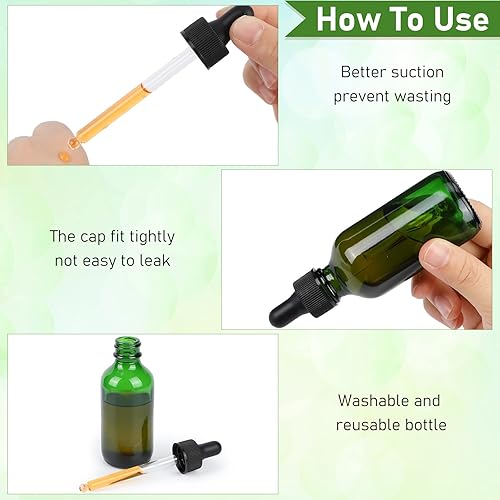 How To Use

Better suction prevent wasting

The cap fit tightly not easy to leak

Washable and reusable bottle