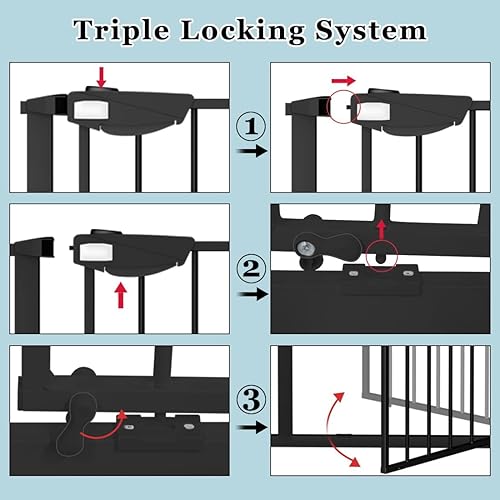 Triple Locking System

①

②

③