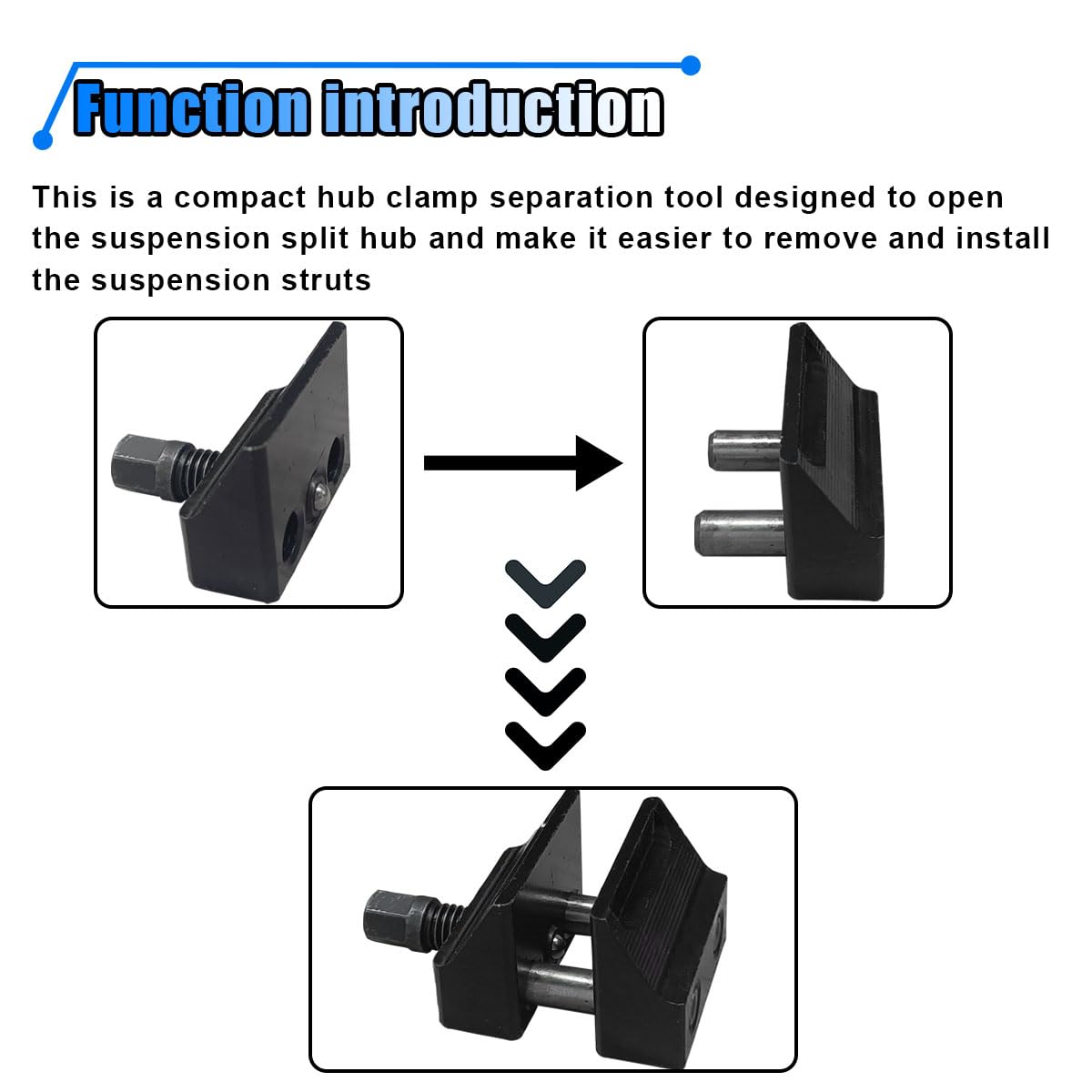 Function introduction

This is a compact hub clamp separation tool designed to open the suspension split hub and make it easier to remove and install the suspension struts