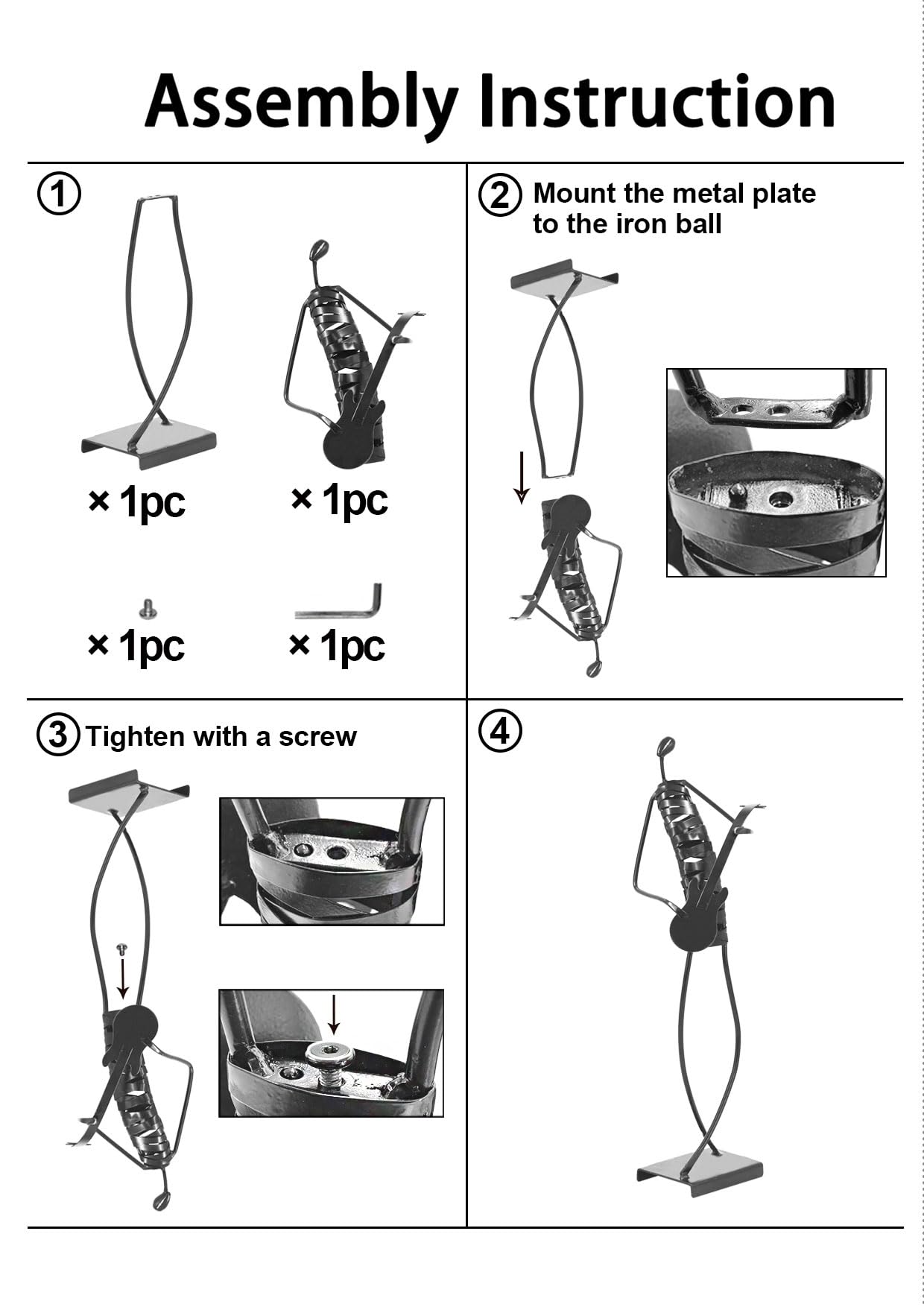 Assembly Instruction

①

× 1pc

× 1pc

× 1pc

× 1pc

② Mount the metal plate to the iron ball

③ Tighten with a screw

④