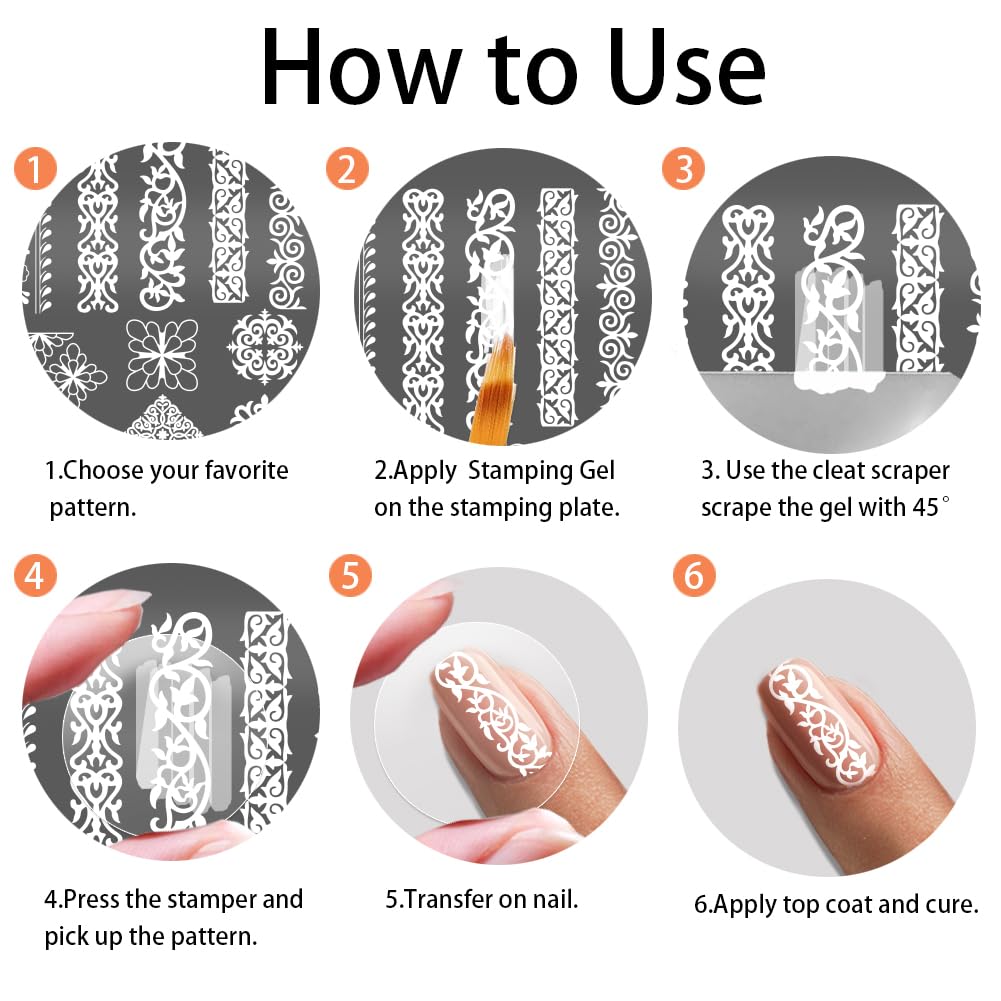 How to Use

1

1.Choose your favorite pattern.

2

2.Apply Stamping Gel on the stamping plate.

3

3. Use the cleat scraper scrape the gel with 45°

4

4.Press the stamper and pick up the pattern.

5

5.Transfer on nail.

6

6.Apply top coat and cure.