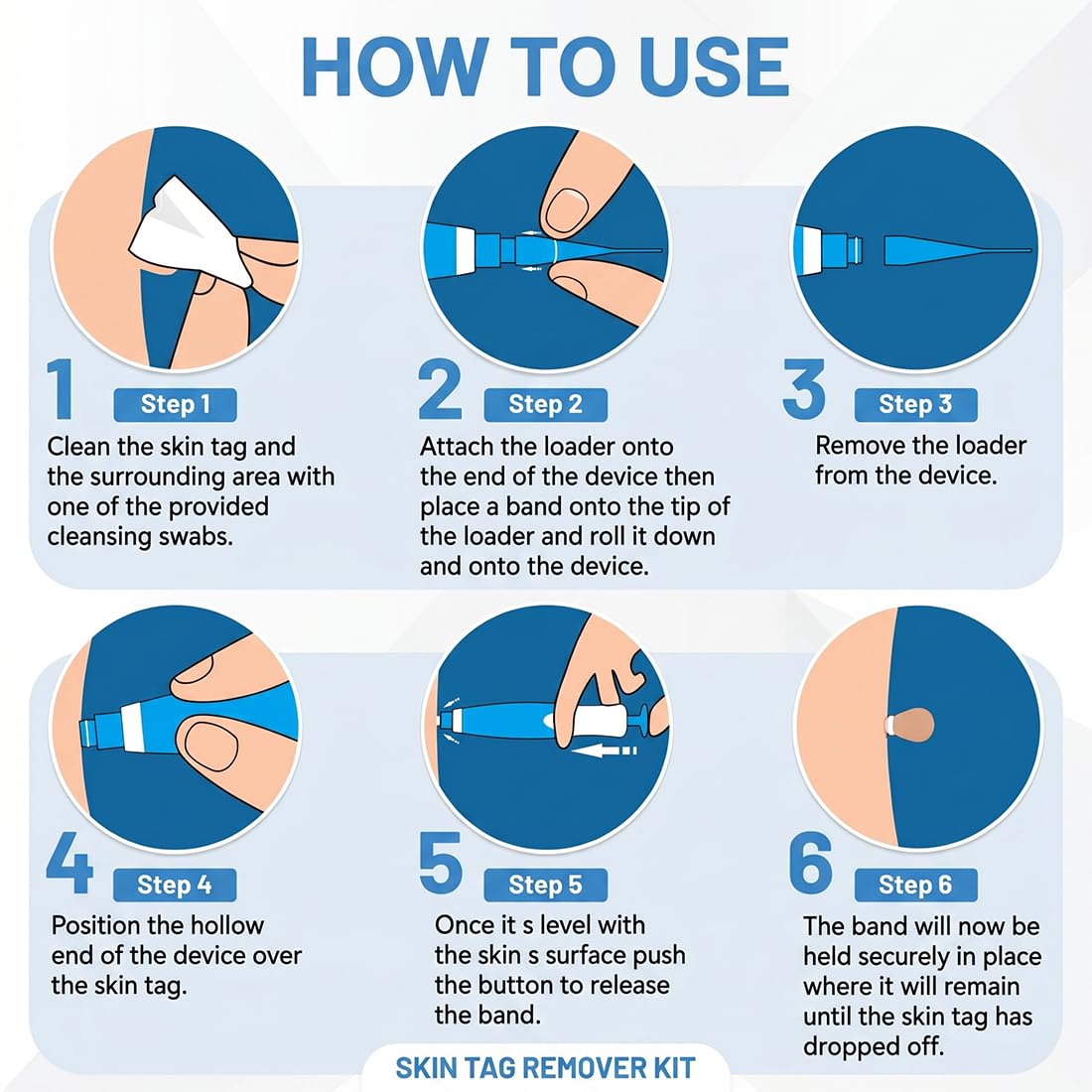 HOW TO USE

1 Step 1
Clean the skin tag and the surrounding area with one of the provided cleansing swabs.

2 Step 2
Attach the loader onto the end of the device then place a band onto the tip of the loader and roll it down and onto the device.

3 Step 3
Remove the loader from the device.

4 Step 4
Position the hollow end of the device over the skin tag.

5 Step 5
Once it s level with the skin s surface push the button to release the band.

6 Step 6
The band will now be held securely in place where it will remain until the skin tag has dropped off.

SKIN TAG REMOVER KIT